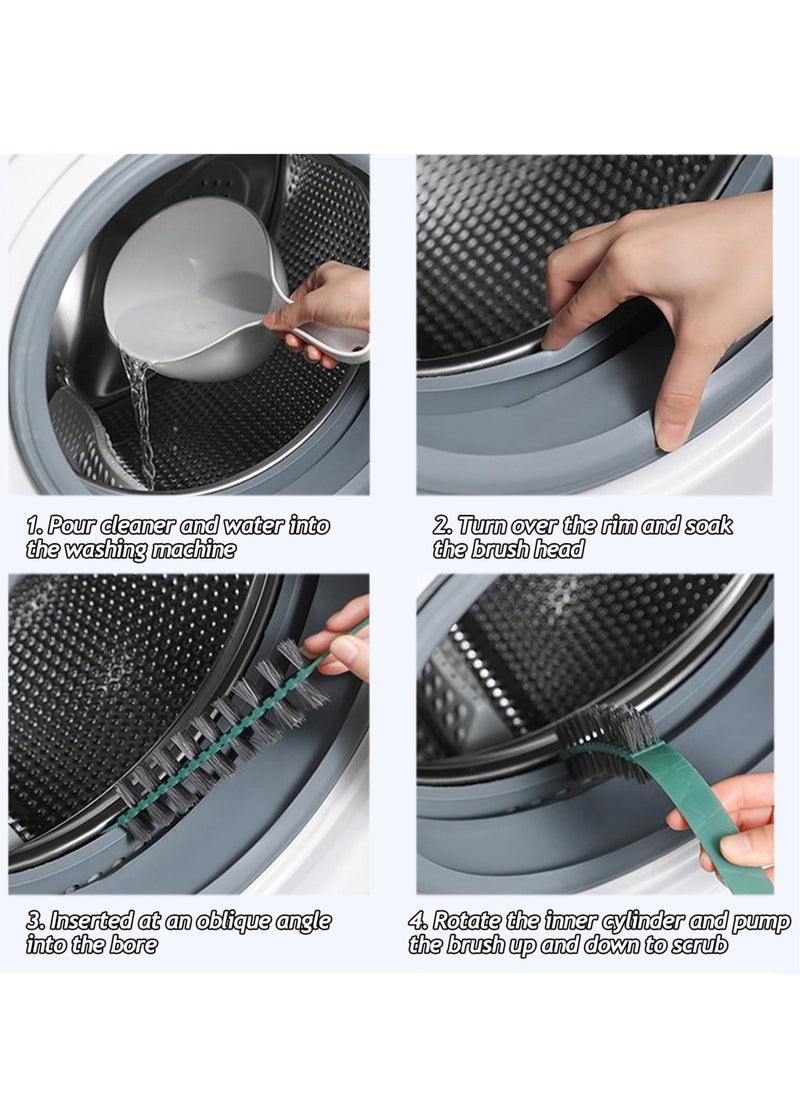 1. Pour cleaner and water into the washing machine

2. Turn over the rim and soak the brush head

3. Inserted at an oblique angle into the bore

4. Rotate the inner cylinder and pump the brush up and down to scrub