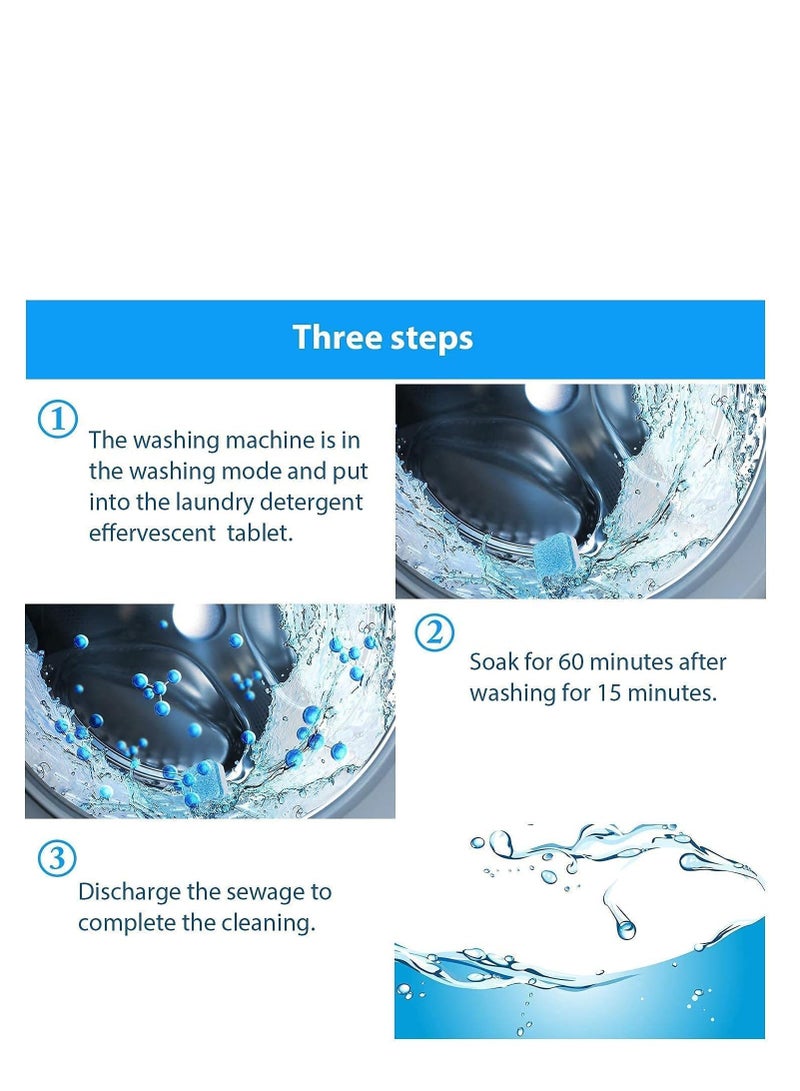 Three steps

①
The washing machine is in the washing mode and put into the laundry detergent effervescent tablet.

②
Soak for 60 minutes after washing for 15 minutes.

③
Discharge the sewage to complete the cleaning.