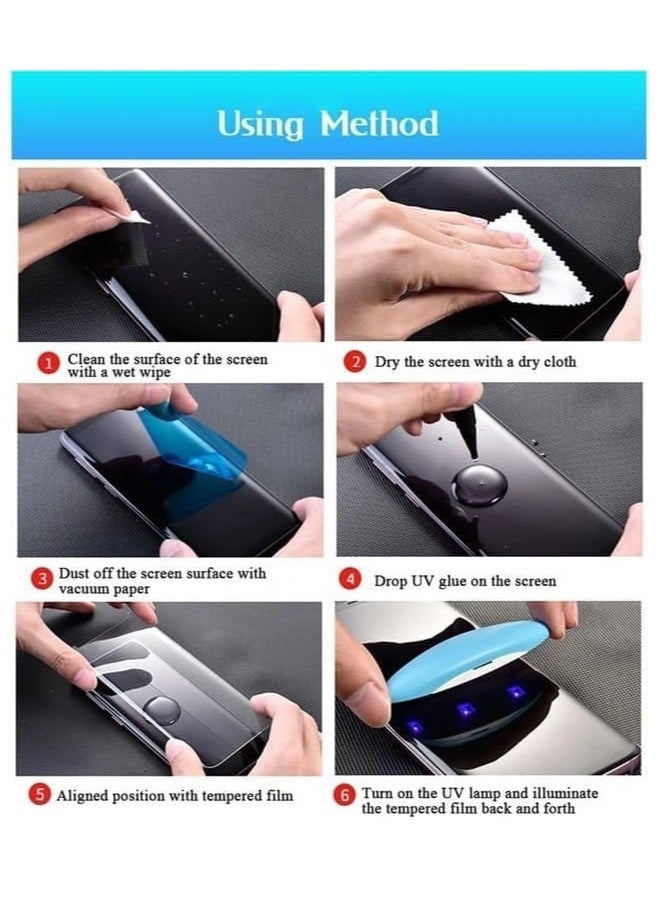 Using Method

1 Clean the surface of the screen with a wet wipe

2 Dry the screen with a dry cloth

3 Dust off the screen surface with vacuum paper

4 Drop UV glue on the screen

5 Aligned position with tempered film

6 Turn on the UV lamp and illuminate the tempered film back and forth