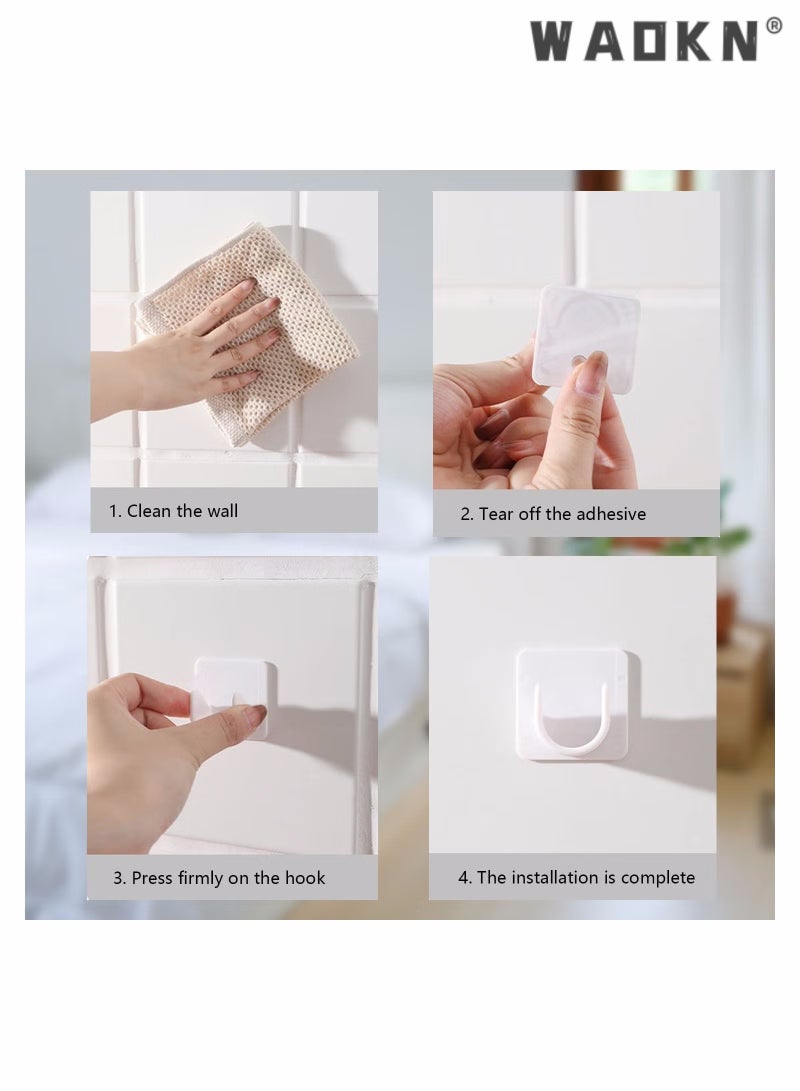 WAOKN®

1. Clean the wall

2. Tear off the adhesive

3. Press firmly on the hook

4. The installation is complete