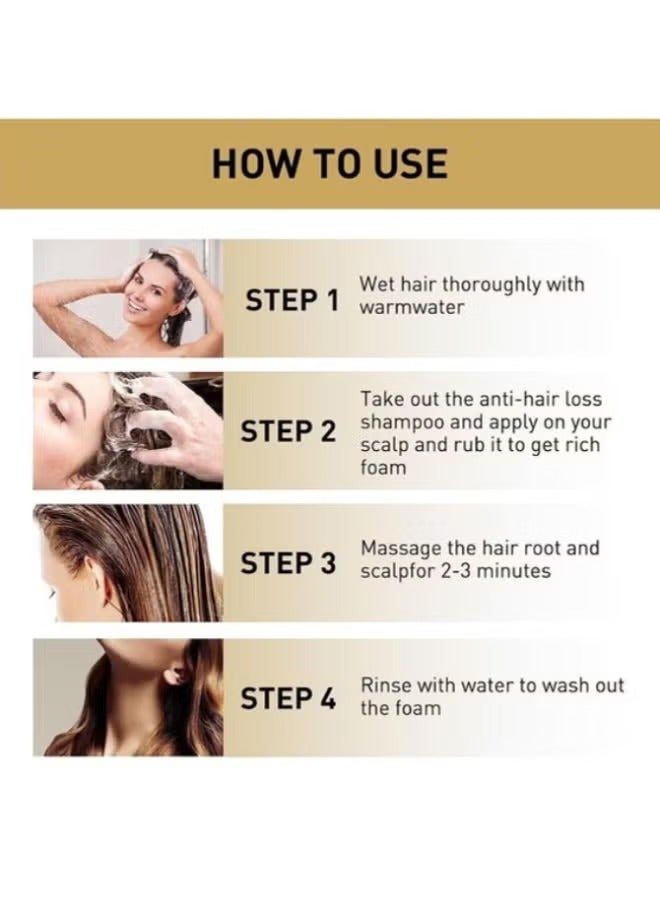 HOW TO USE

STEP 1

Wet hair thoroughly with warmwater

STEP 2

Take out the anti-hair loss shampoo and apply on your scalp and rub it to get rich foam

STEP 3

Massage the hair root and scalpfor 2-3 minutes

STEP 4

Rinse with water to wash out the foam