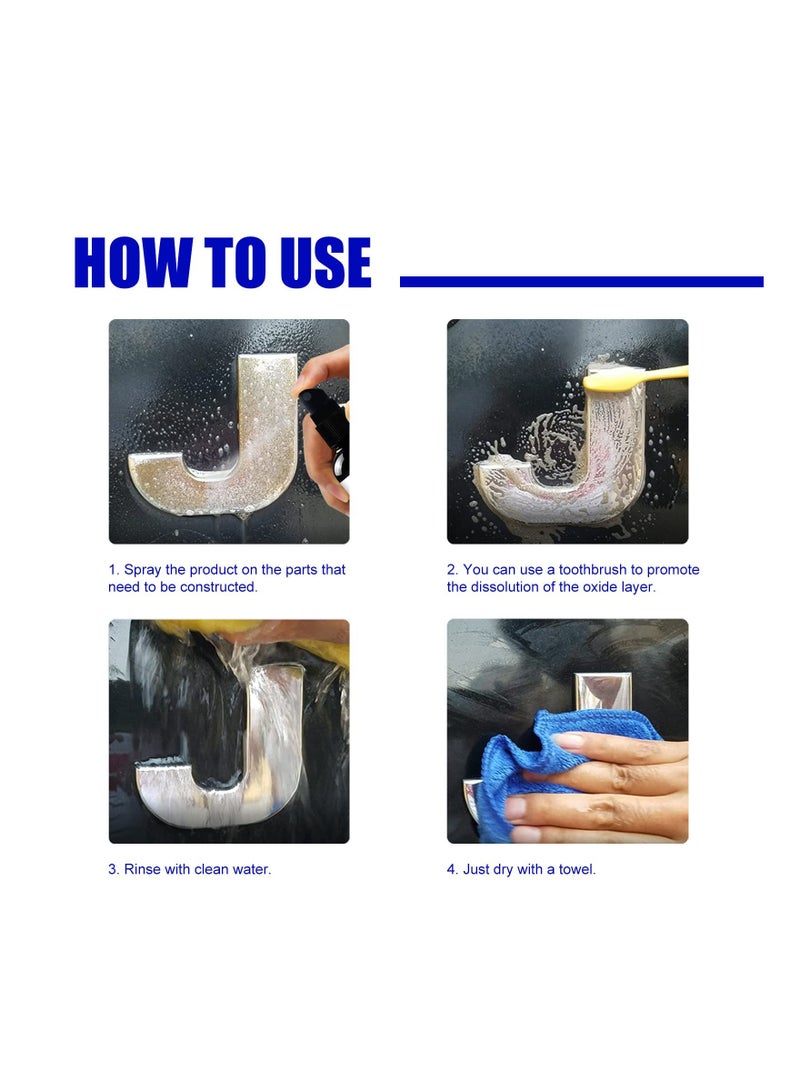 HOW TO USE

1. Spray the product on the parts that need to be constructed.

2. You can use a toothbrush to promote the dissolution of the oxide layer.

3. Rinse with clean water.

4. Just dry with a towel.