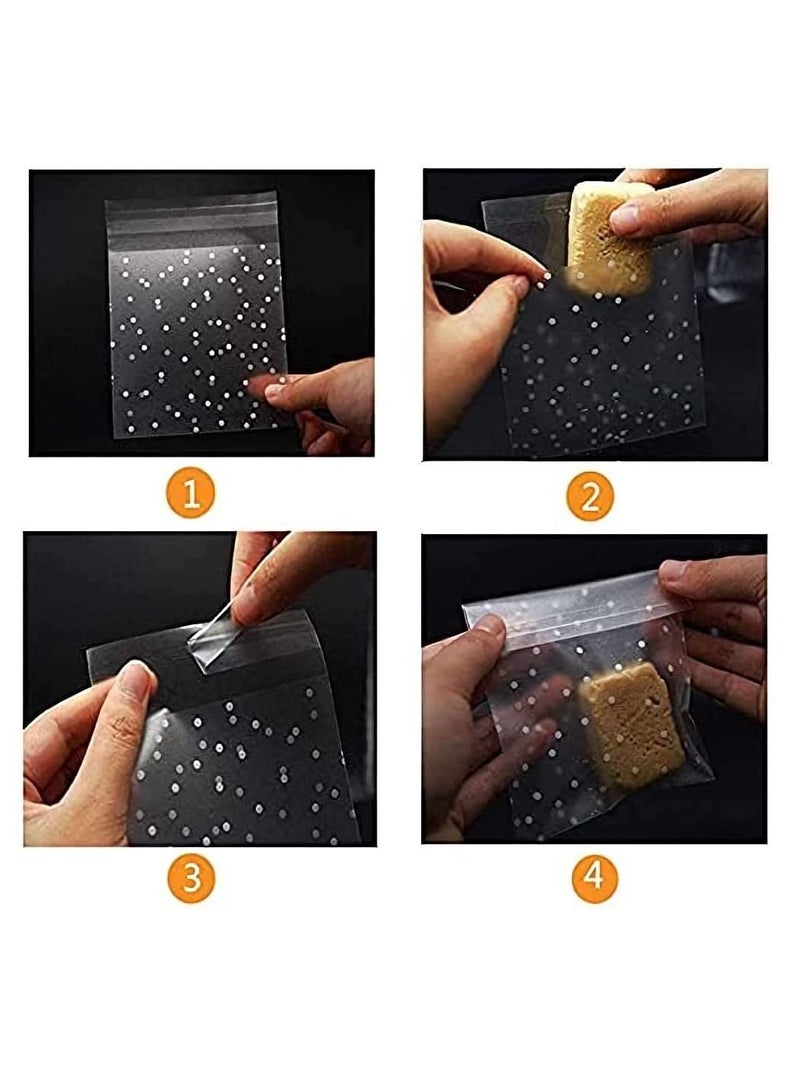 1

2

3

4