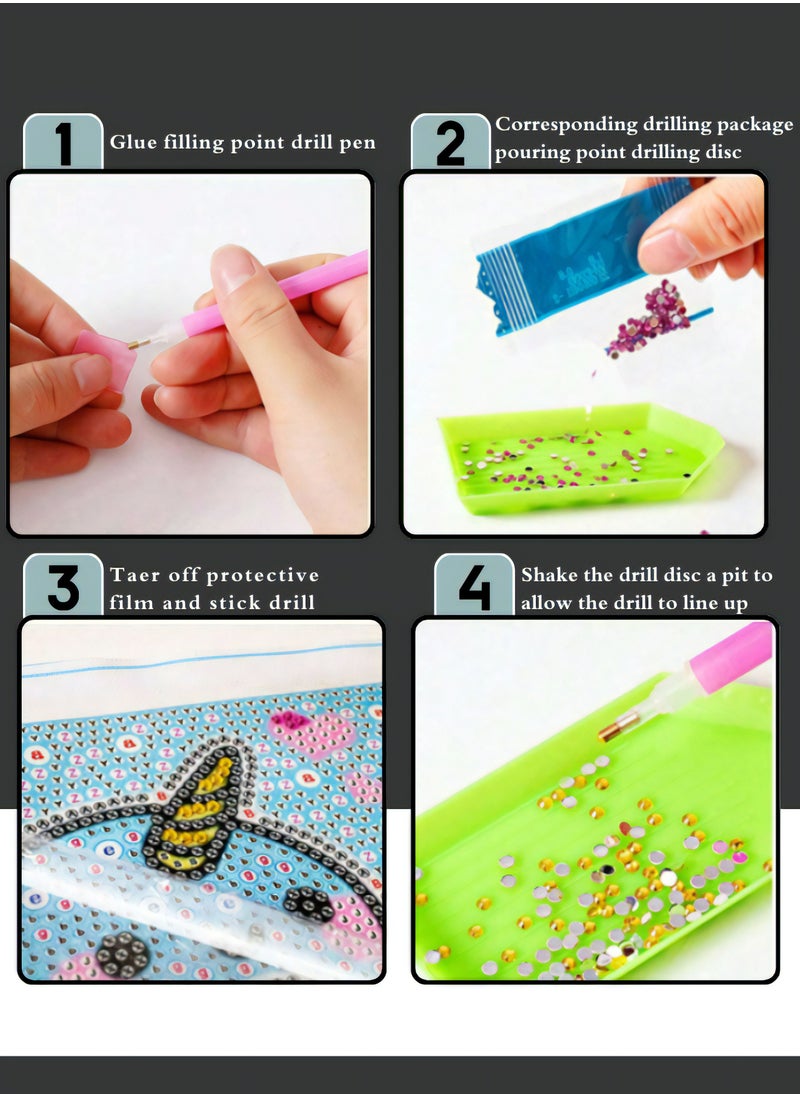 1 Glue filling point drill pen

2 Corresponding drilling package pouring point drilling disc

3 Taer off protective film and stick drill

4 Shake the drill disc a pit to allow the drill to line up