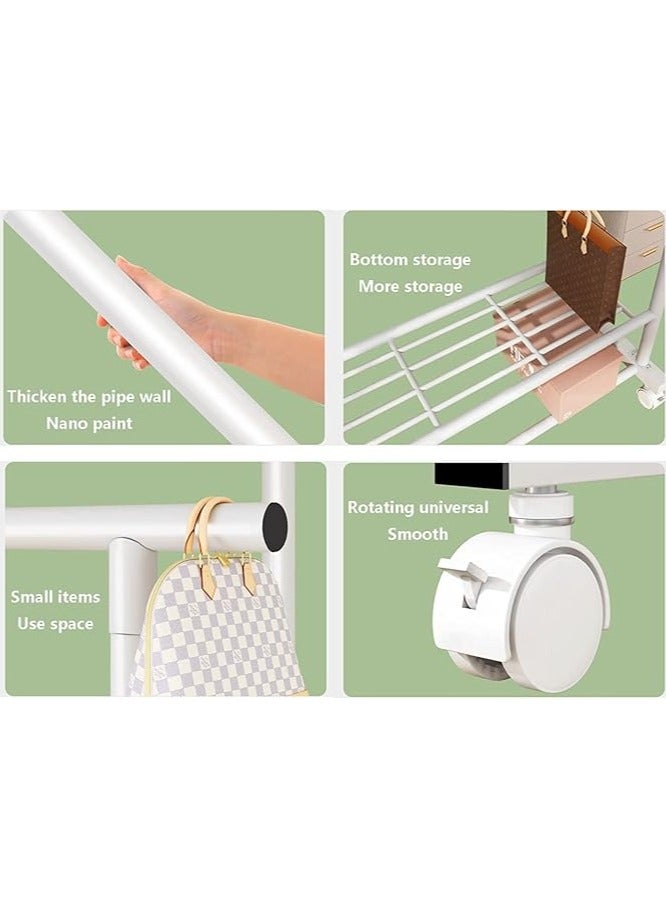 Thicken the pipe wall
Nano paint

Bottom storage
More storage

Small items
Use space

Rotating universal
Smooth