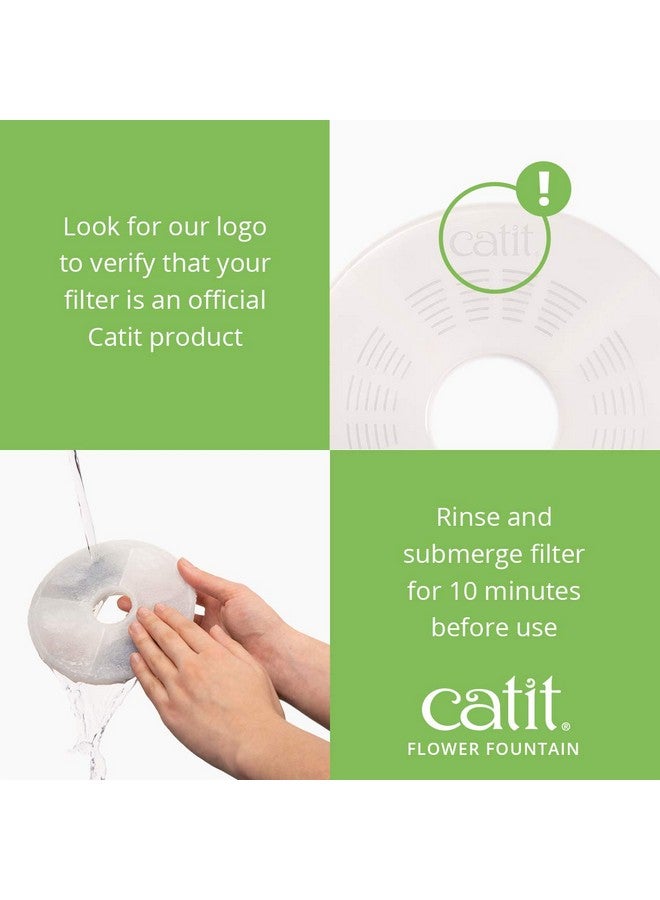 Look for our logo to verify that your filter is an official Catit product

!

catit

Rinse and submerge filter for 10 minutes before use

catit®
FLOWER FOUNTAIN