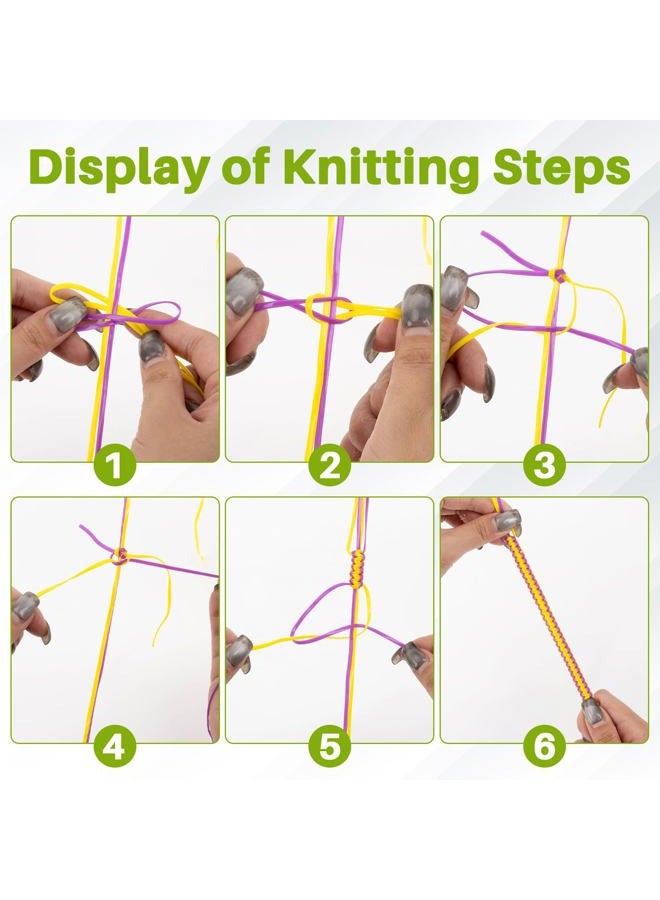 Display of Knitting Steps

1

2

3

4

5

6