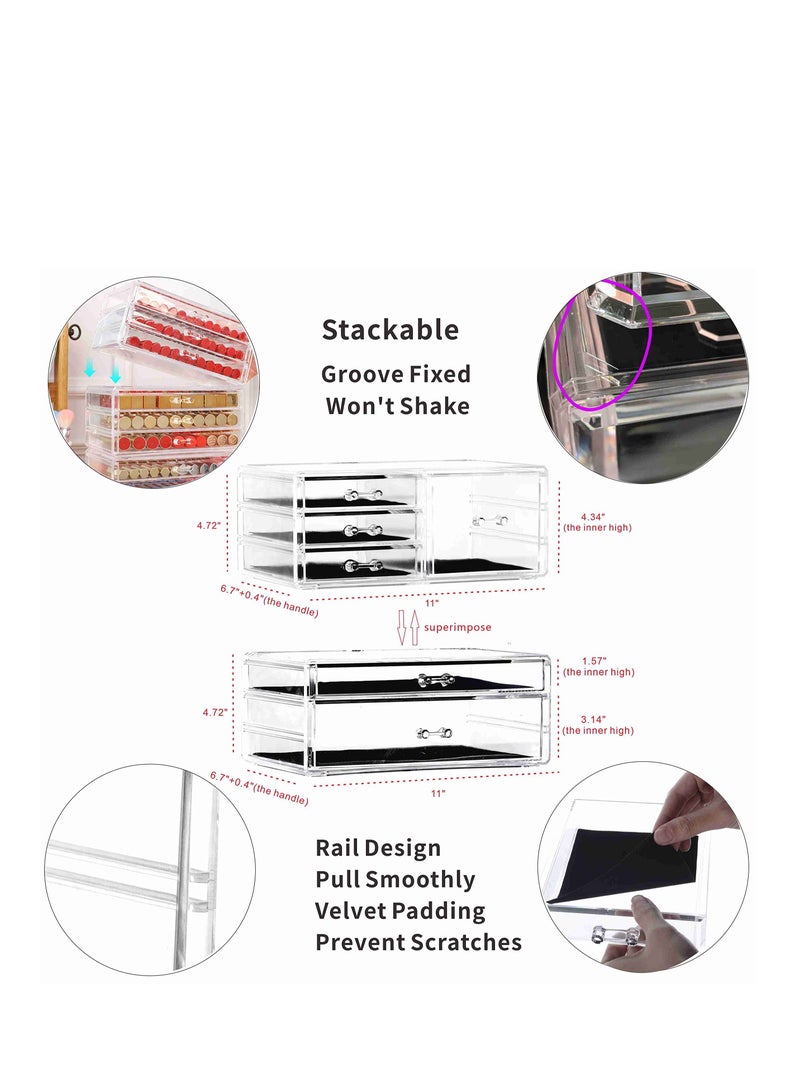 Stackable

Groove Fixed
Won't Shake

4.72"

4.34"
(the inner high)

6.7"+0.4"(the handle)

11"

superimpose

1.57"
(the inner high)

4.72"

3.14"
(the inner high)

6.7"+0.4"(the handle)

11"

Rail Design
Pull Smoothly
Velvet Padding
Prevent Scratches