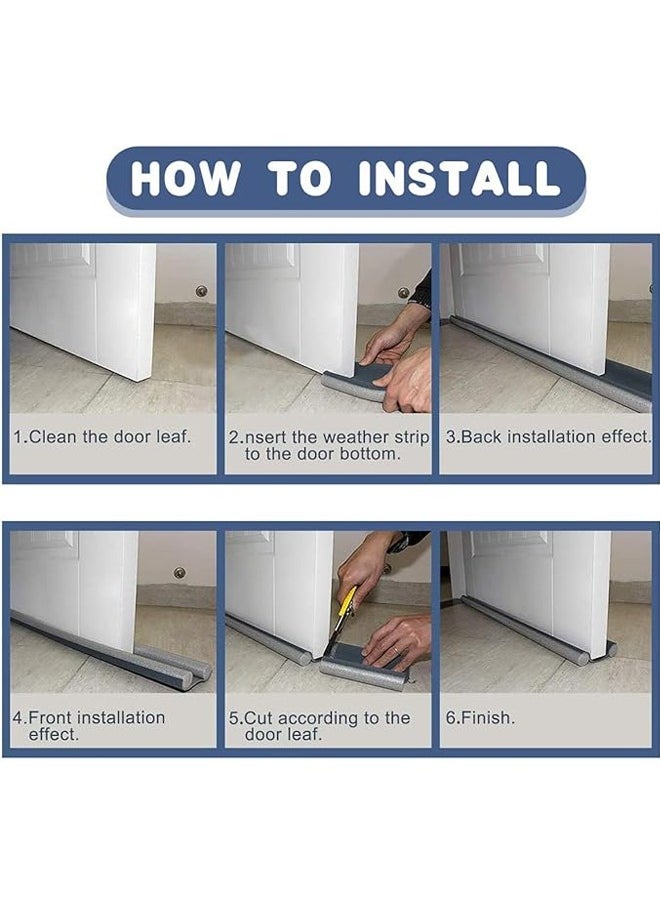 HOW TO INSTALL

1.Clean the door leaf.

2.nsert the weather strip to the door bottom.

3.Back installation effect.

4.Front installation effect.

5.Cut according to the door leaf.

6.Finish.