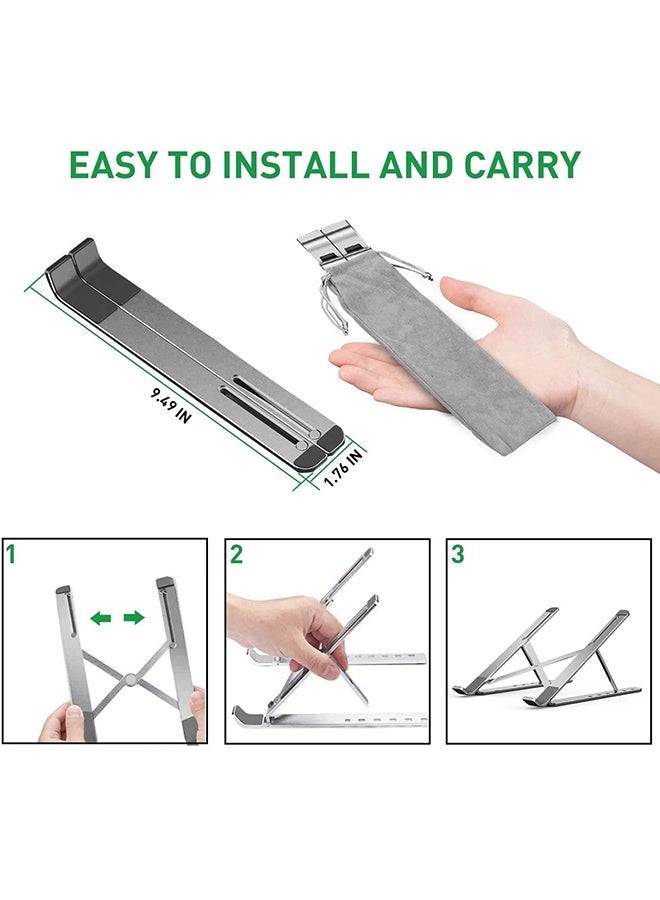 EASY TO INSTALL AND CARRY

9.49 IN

1.76 IN

1

2

3