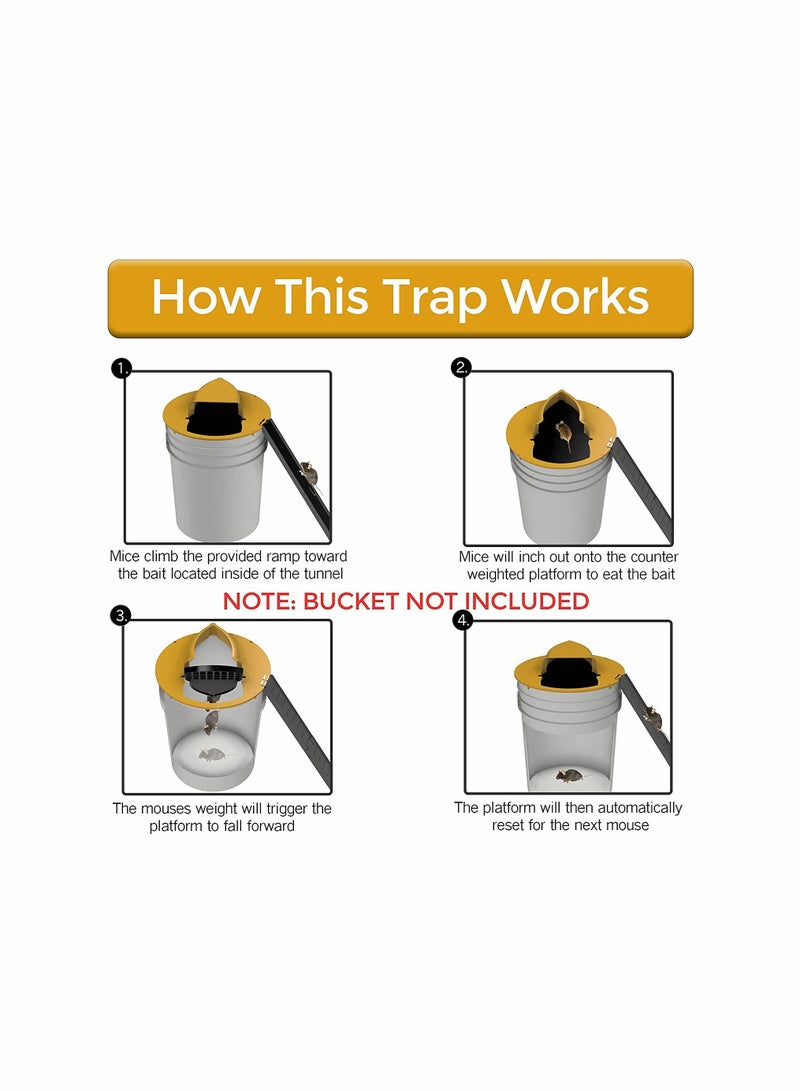 How This Trap Works

1.

Mice climb the provided ramp toward the bait located inside of the tunnel

2.

Mice will inch out onto the counter weighted platform to eat the bait

NOTE: BUCKET NOT INCLUDED

3.

The mouses weight will trigger the platform to fall forward

4.

The platform will then automatically reset for the next mouse