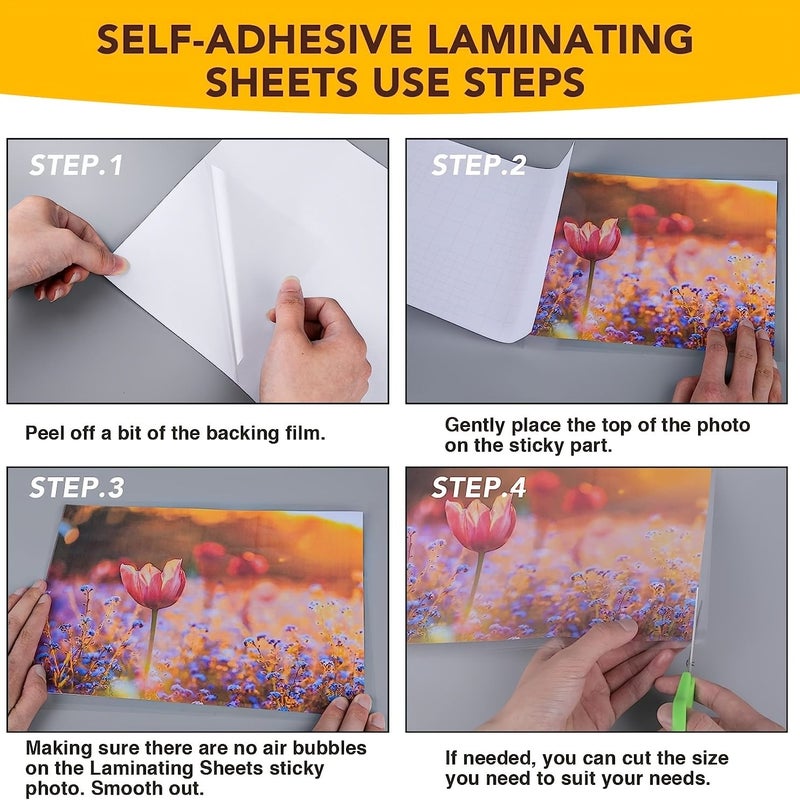 SELF-ADHESIVE LAMINATING SHEETS USE STEPS

STEP.1

Peel off a bit of the backing film.

STEP.2

Gently place the top of the photo on the sticky part.

STEP.3

Making sure there are no air bubbles on the Laminating Sheets sticky photo. Smooth out.

STEP.4

If needed, you can cut the size you need to suit your needs.