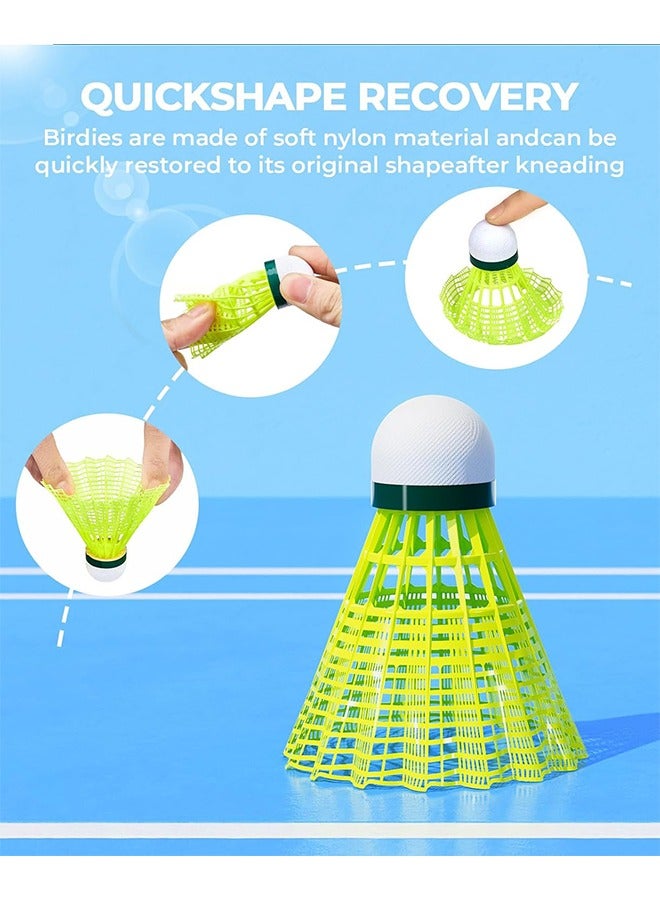 QUICKSHAPE RECOVERY

Birdies are made of soft nylon material andcan be quickly restored to its original shapeafter kneading