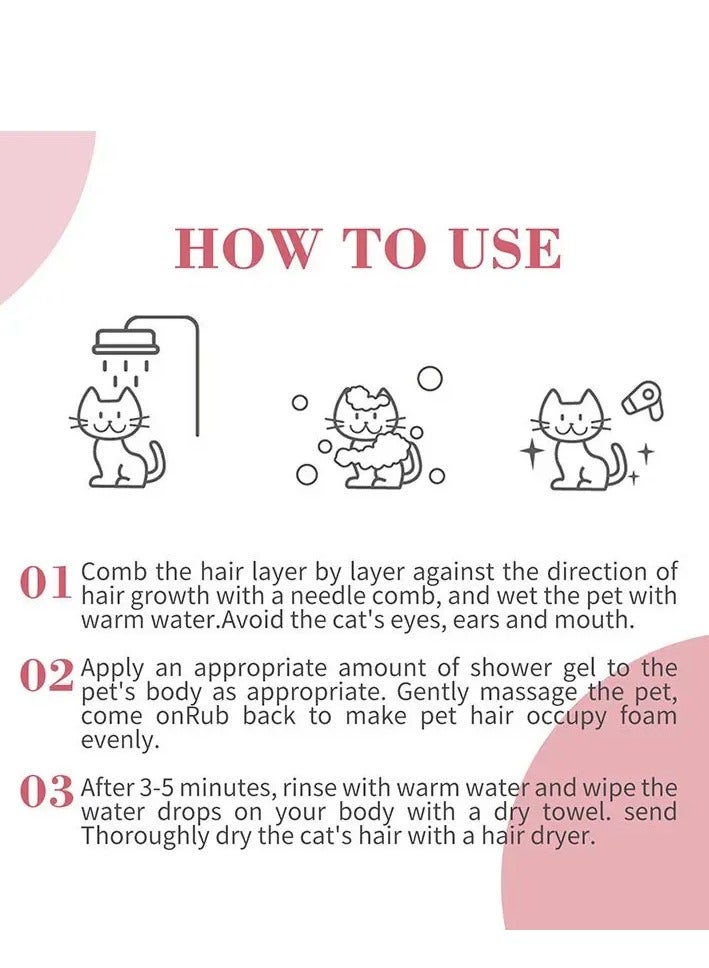 HOW TO USE

01 Comb the hair layer by layer against the direction of hair growth with a needle comb, and wet the pet with warm water.Avoid the cat's eyes, ears and mouth.

02 Apply an appropriate amount of shower gel to the pet's body as appropriate. Gently massage the pet, come onRub back to make pet hair occupy foam evenly.

03 After 3-5 minutes, rinse with warm water and wipe the water drops on your body with a dry towel. send Thoroughly dry the cat's hair with a hair dryer.