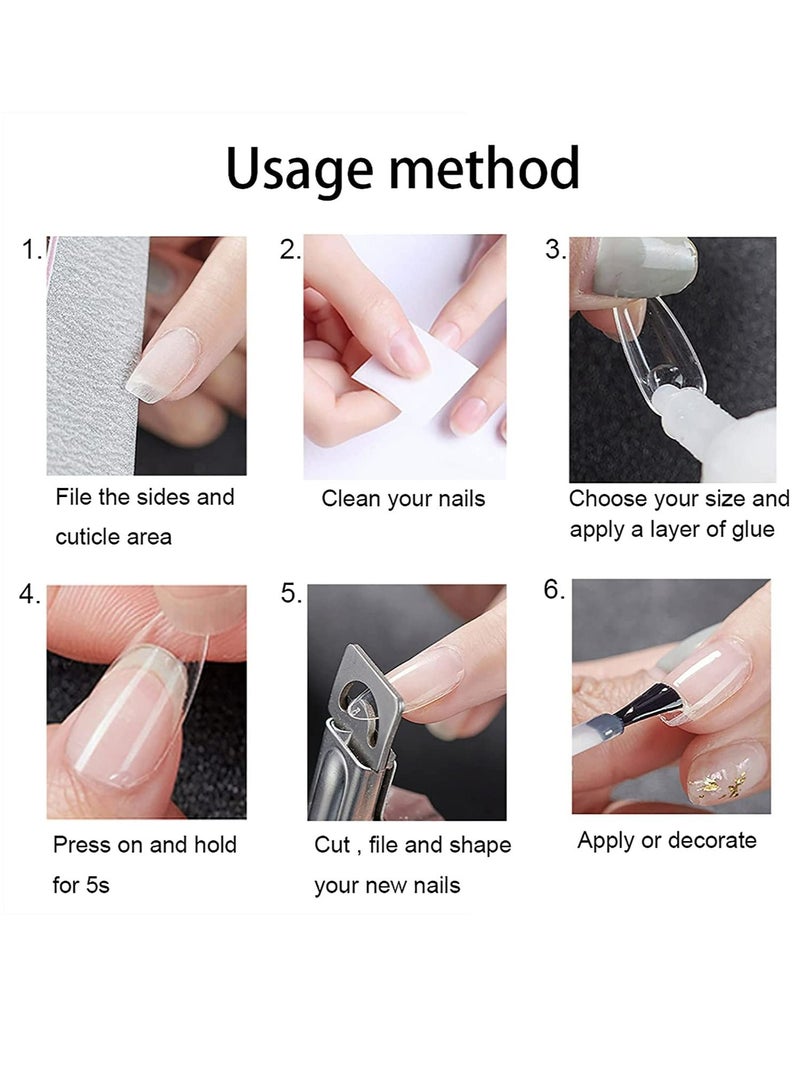 Usage method

1.

File the sides and cuticle area

2.

Clean your nails

3.

Choose your size and apply a layer of glue

4.

Press on and hold for 5s

5.

Cut , file and shape your new nails

6.

Apply or decorate