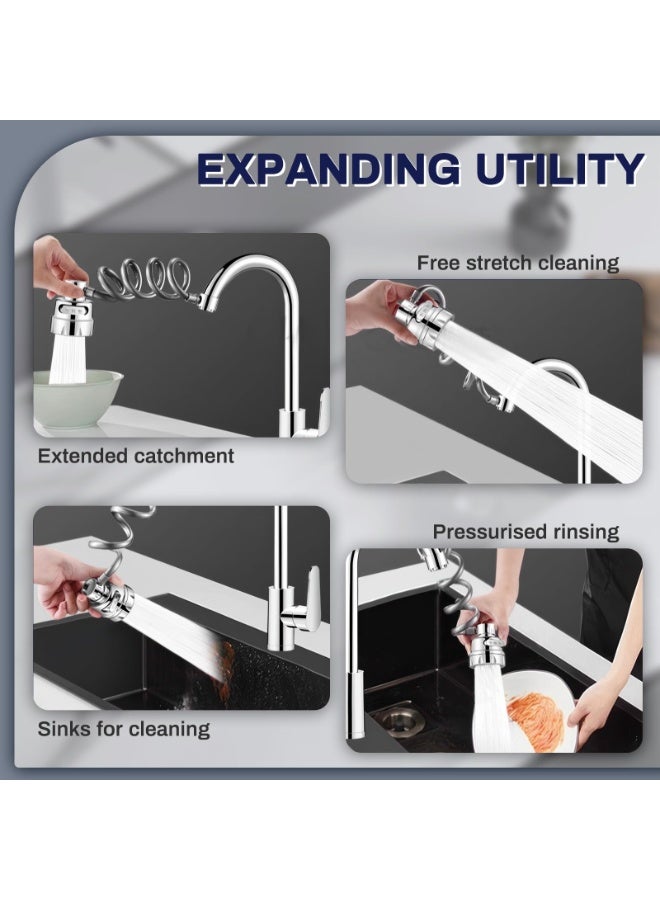 EXPANDING UTILITY

Free stretch cleaning

Extended catchment

Pressurised rinsing

Sinks for cleaning