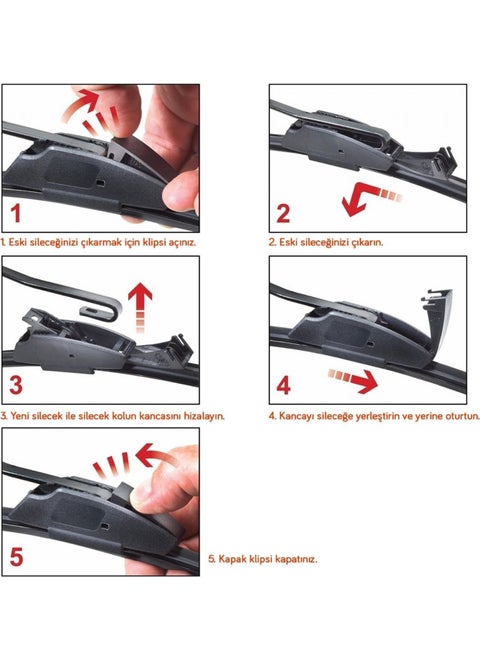 1

1. Eski sileceğinizi çıkarmak için klipsi açınız.

2

2. Eski sileceğinizi çıkarın.

3

3. Yeni silecek ile silecek kolun kancasını hizalayın.

4

4. Kancayı sileceğe yerleştirin ve yerine oturtun.

5

5. Kapak klipsi kapatınız.