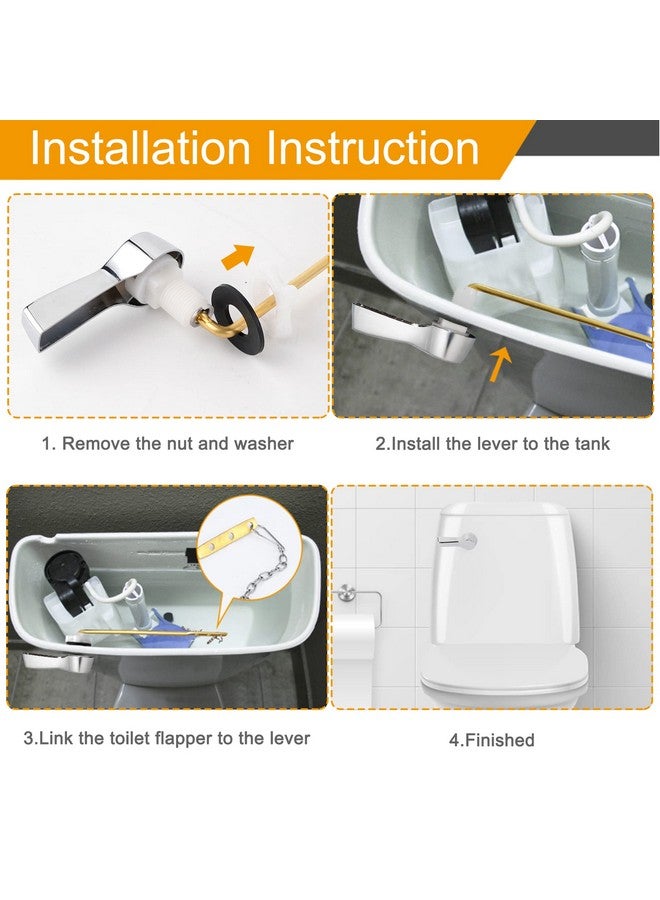 Installation Instruction

1. Remove the nut and washer

2.Install the lever to the tank

3.Link the toilet flapper to the lever

4.Finished