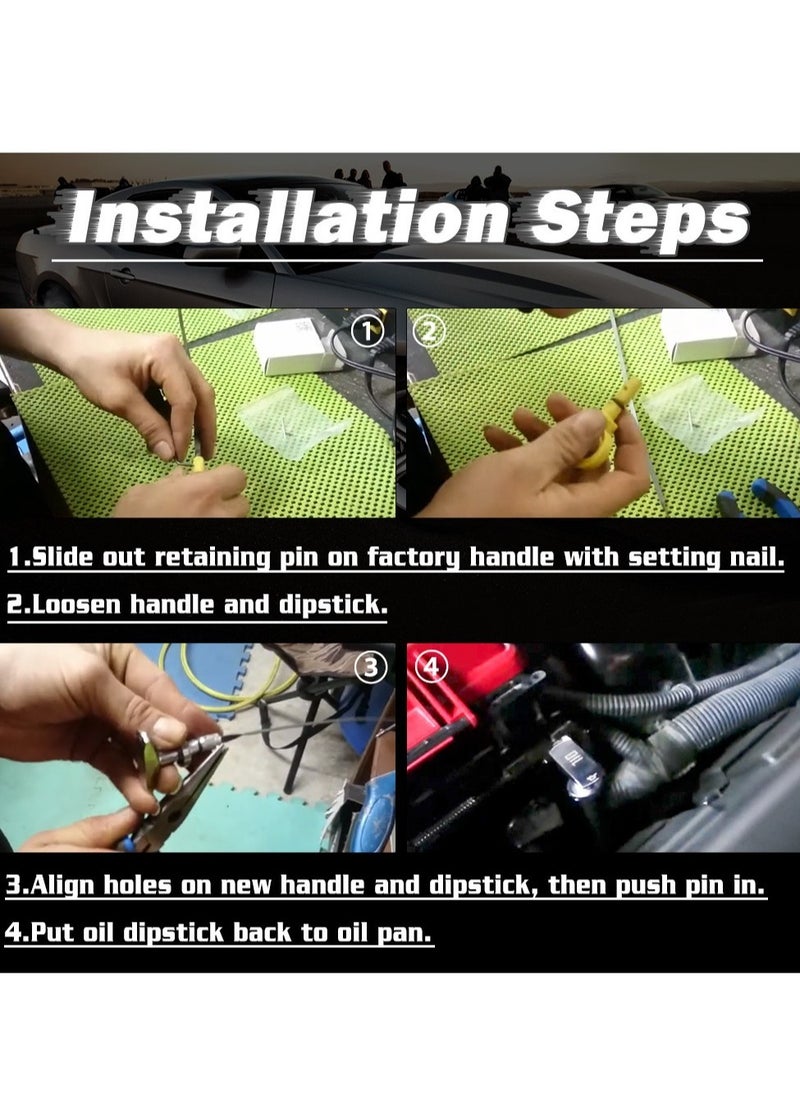 Installation Steps

①

②

1.Slide out retaining pin on factory handle with setting nail.

2.Loosen handle and dipstick.

③

④

OIL

3.Align holes on new handle and dipstick, then push pin in.

4.Put oil dipstick back to oil pan.