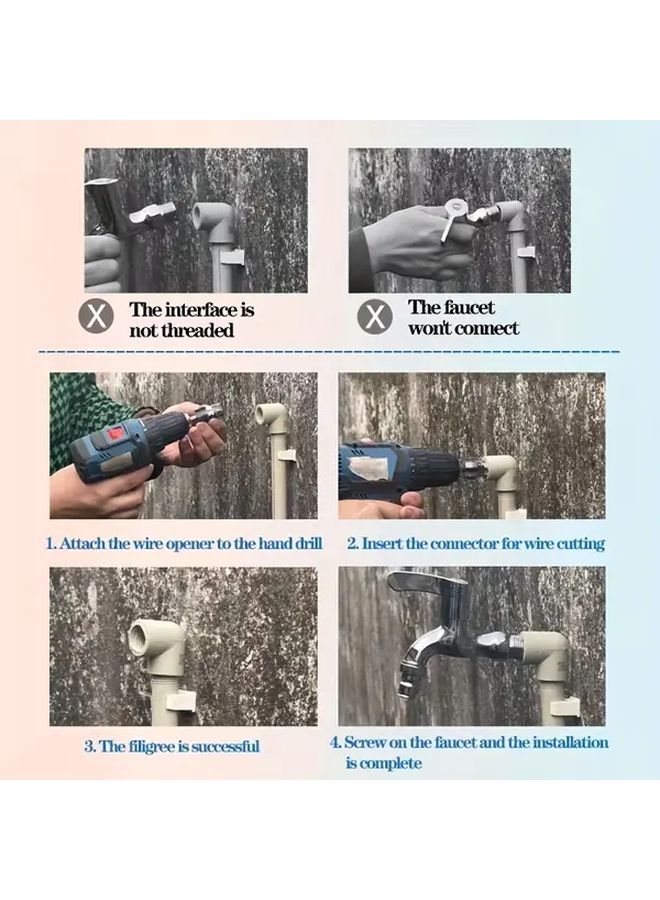 X The interface is not threaded

X The faucet won't connect

1. Attach the wire opener to the hand drill

2. Insert the connector for wire cutting

3. The filigree is successful

4. Screw on the faucet and the installation is complete