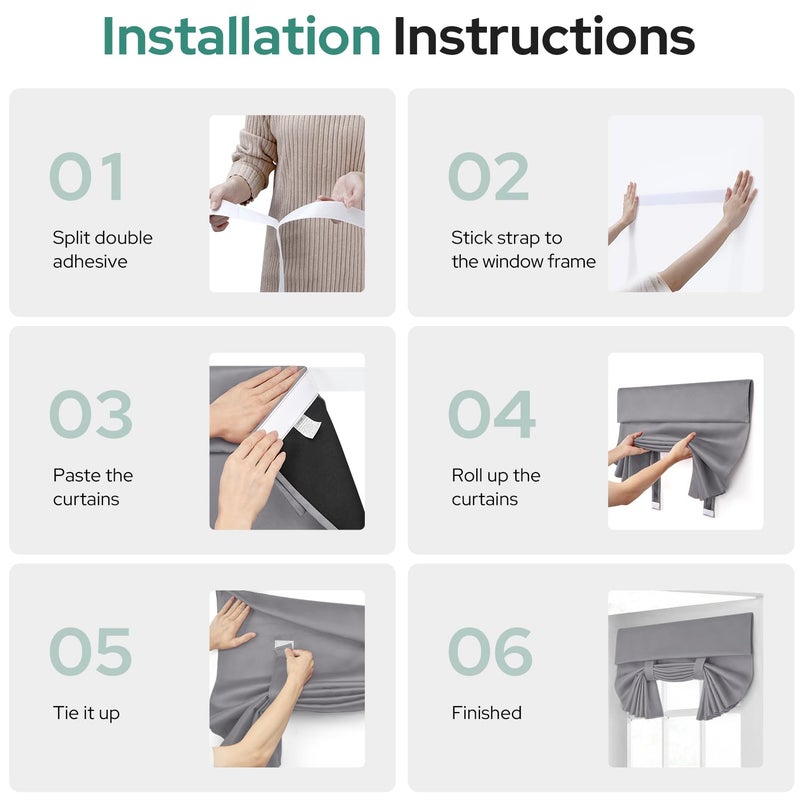 Installation Instructions

01
Split double adhesive

02
Stick strap to the window frame

03
Paste the curtains

04
Roll up the curtains

05
Tie it up

06
Finished