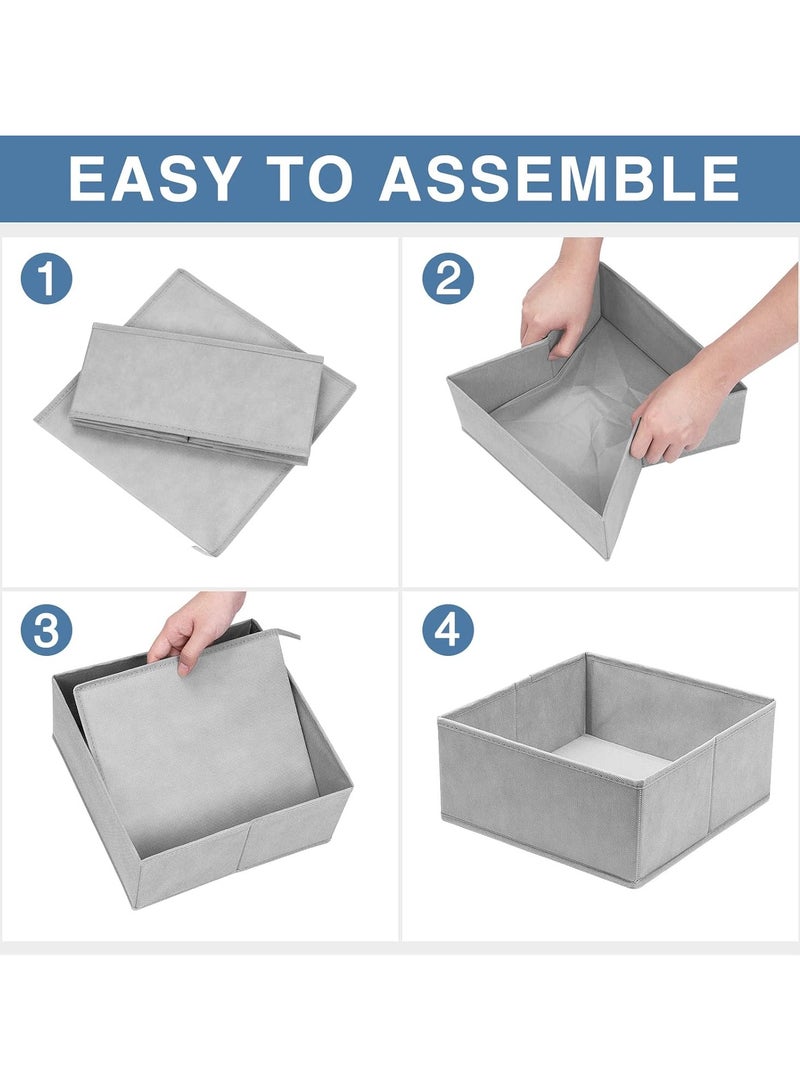 EASY TO ASSEMBLE

1

2

3

4