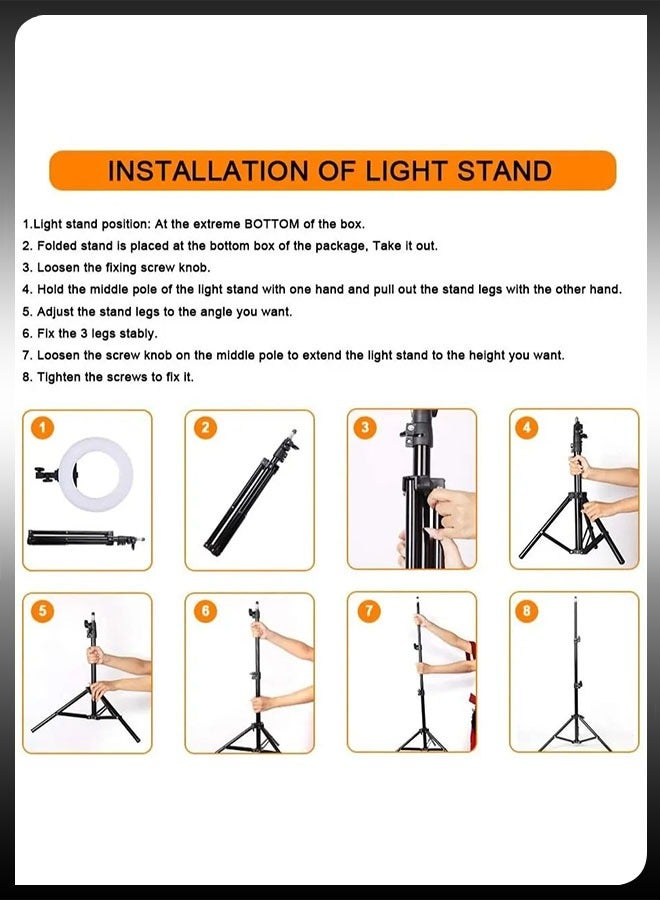 INSTALLATION OF LIGHT STAND

1.Light stand position: At the extreme BOTTOM of the box.
2. Folded stand is placed at the bottom box of the package, Take it out.
3. Loosen the fixing screw knob.
4. Hold the middle pole of the light stand with one hand and pull out the stand legs with the other hand.
5. Adjust the stand legs to the angle you want.
6. Fix the 3 legs stably.
7. Loosen the screw knob on the middle pole to extend the light stand to the height you want.
8. Tighten the screws to fix it.

1

2

3

4

5

6

7

8