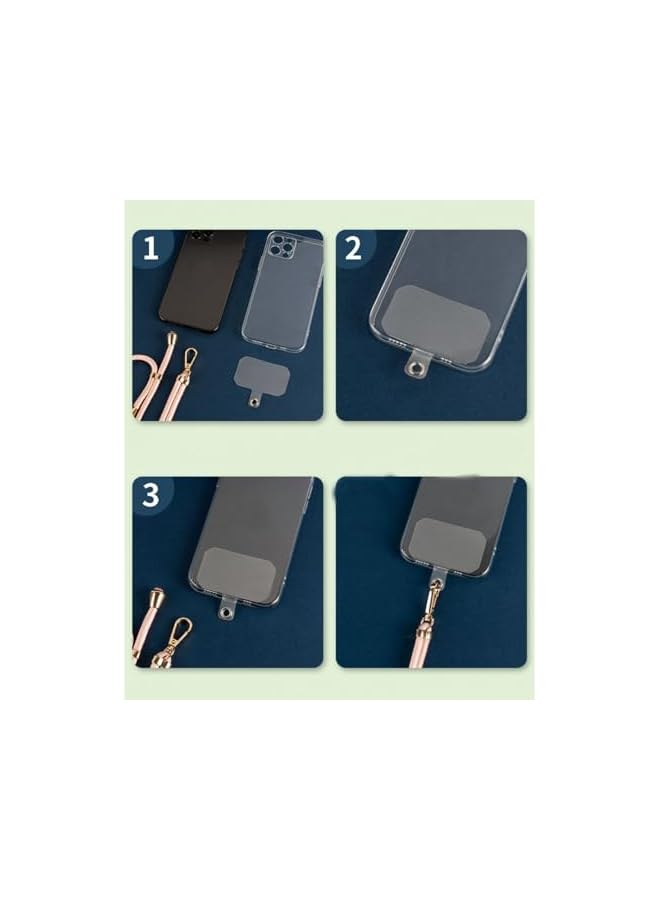 1

2

3