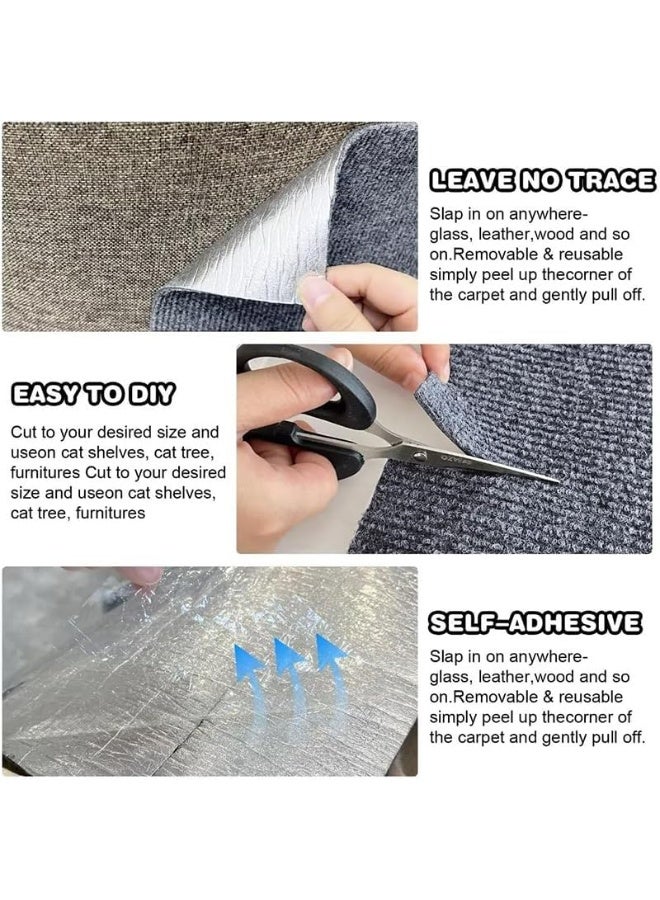 LEAVE NO TRACE

Slap in on anywhere-glass, leather,wood and so on.Removable & reusable simply peel up thecorner of the carpet and gently pull off.

EASY TO DIY

Cut to your desired size and useon cat shelves, cat tree, furnitures Cut to your desired size and useon cat shelves, cat tree, furnitures

SELF-ADHESIVE

Slap in on anywhere-glass, leather,wood and so on.Removable & reusable simply peel up thecorner of the carpet and gently pull off.