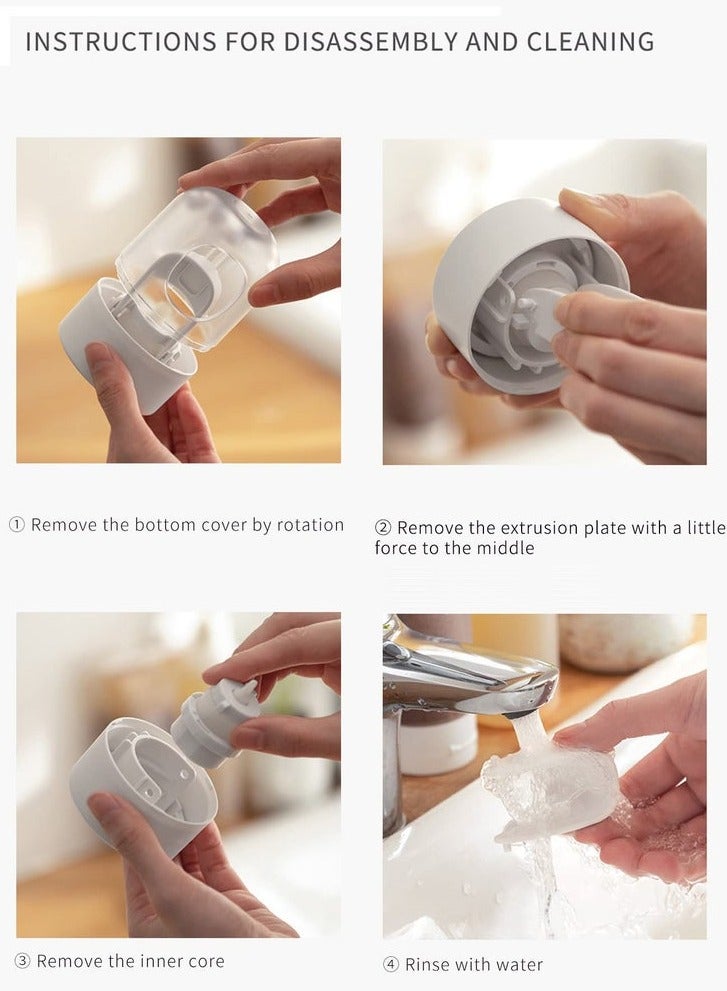 INSTRUCTIONS FOR DISASSEMBLY AND CLEANING

① Remove the bottom cover by rotation

② Remove the extrusion plate with a little force to the middle

③ Remove the inner core

④ Rinse with water