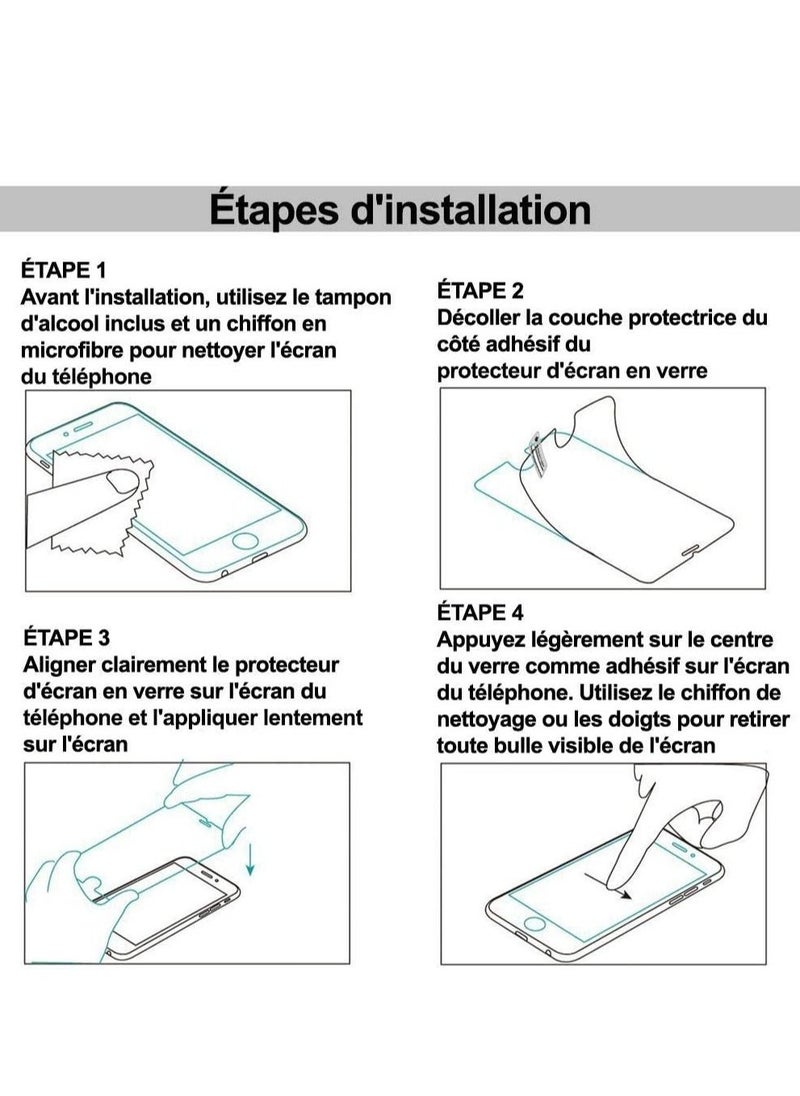 Étapes d'installation

ÉTAPE 1
Avant l'installation, utilisez le tampon d'alcool inclus et un chiffon en microfibre pour nettoyer l'écran du téléphone

ÉTAPE 2
Décoller la couche protectrice du côté adhésif du protecteur d'écran en verre

ÉTAPE 3
Aligner clairement le protecteur d'écran en verre sur l'écran du téléphone et l'appliquer lentement sur l'écran

ÉTAPE 4
Appuyez légèrement sur le centre du verre comme adhésif sur l'écran du téléphone. Utilisez le chiffon de nettoyage ou les doigts pour retirer toute bulle visible de l'écran