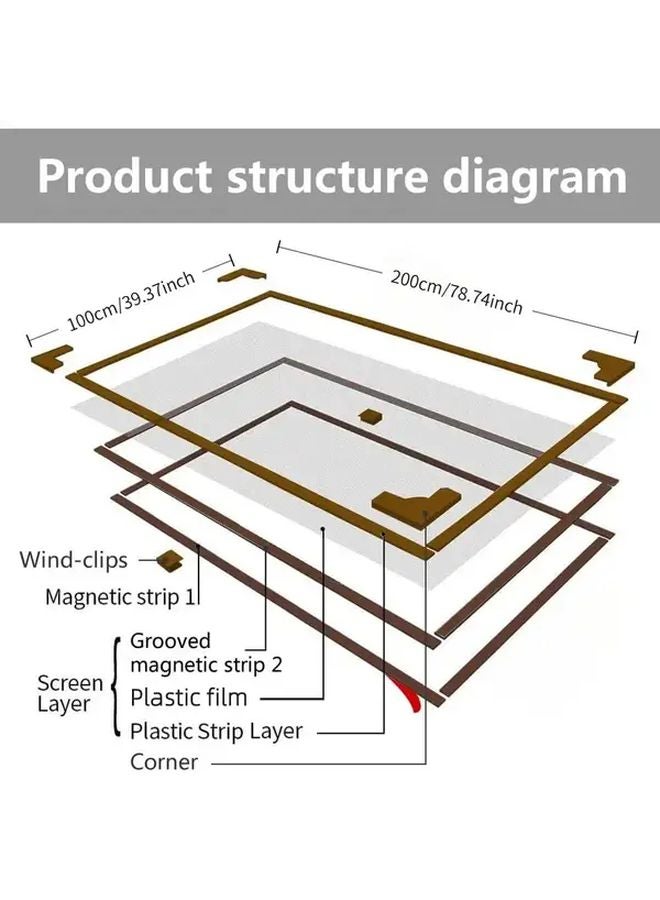 Product structure diagram

100cm/39.37inch

200cm/78.74inch

Wind-clips

Magnetic strip 1

Screen Layer

Grooved magnetic strip 2

Plastic film

Plastic Strip Layer

Corner