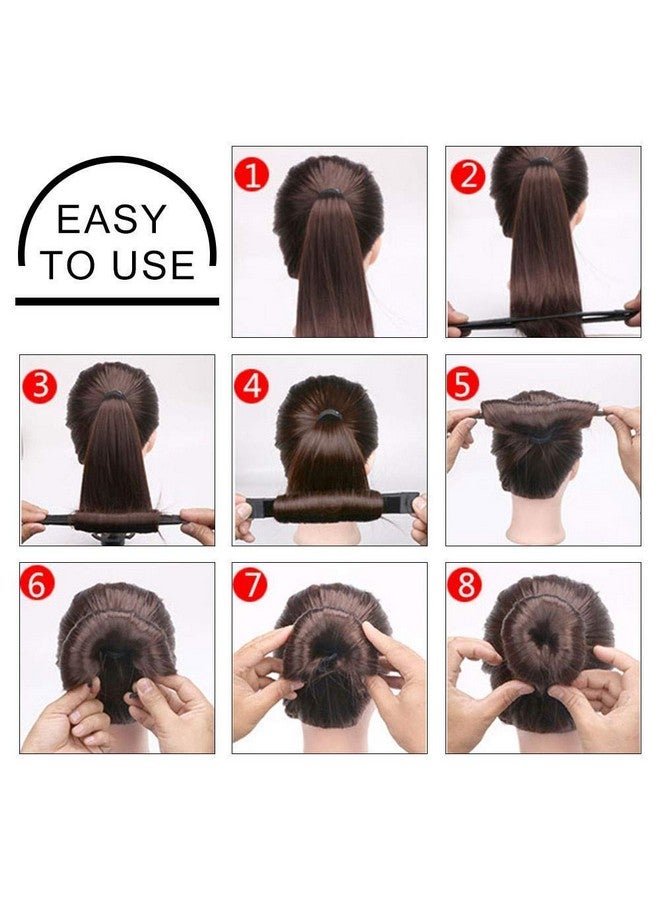 EASY TO USE

1

2

3

4

5

6

7

8