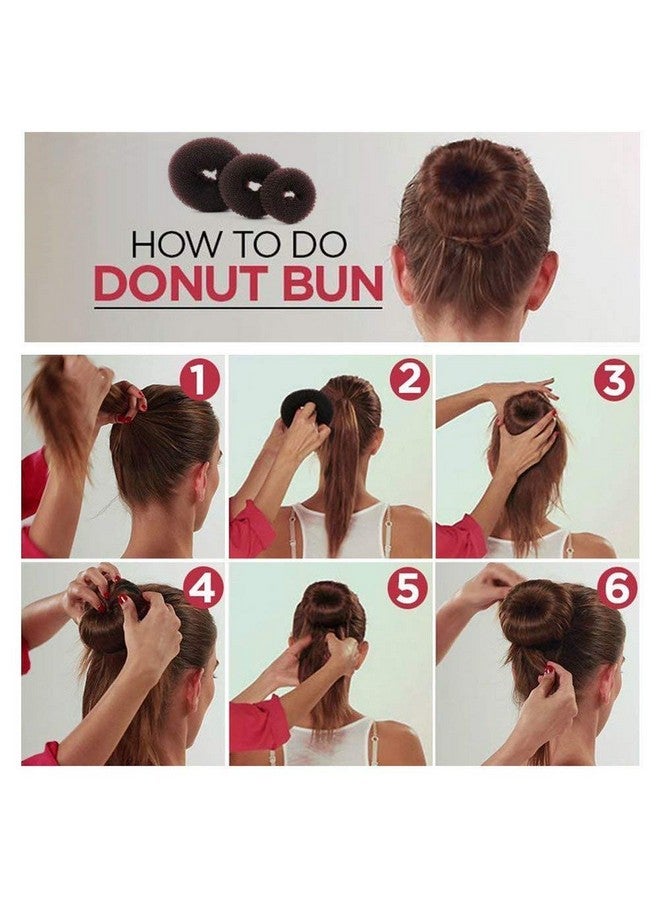 HOW TO DO
DONUT BUN

1

2

3

4

5

6