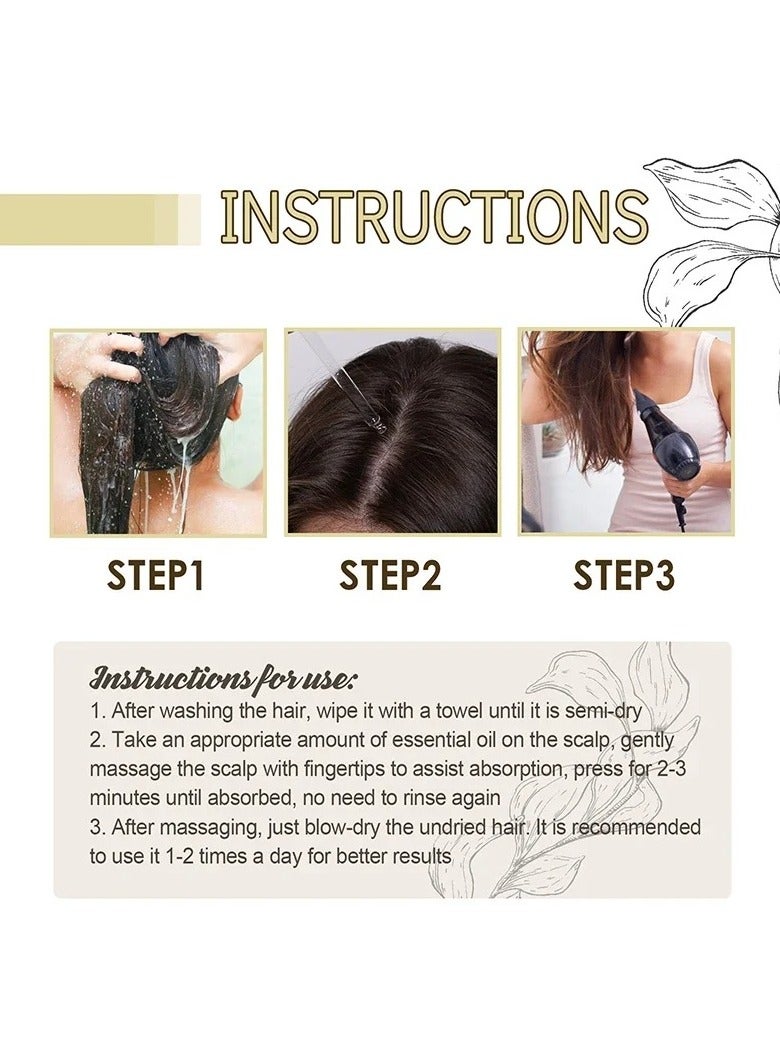 INSTRUCTIONS

STEP1

STEP2

STEP3

Instructions for use:

1. After washing the hair, wipe it with a towel until it is semi-dry
2. Take an appropriate amount of essential oil on the scalp, gently massage the scalp with fingertips to assist absorption, press for 2-3 minutes until absorbed, no need to rinse again
3. After massaging, just blow-dry the undried hair. It is recommended to use it 1-2 times a day for better results