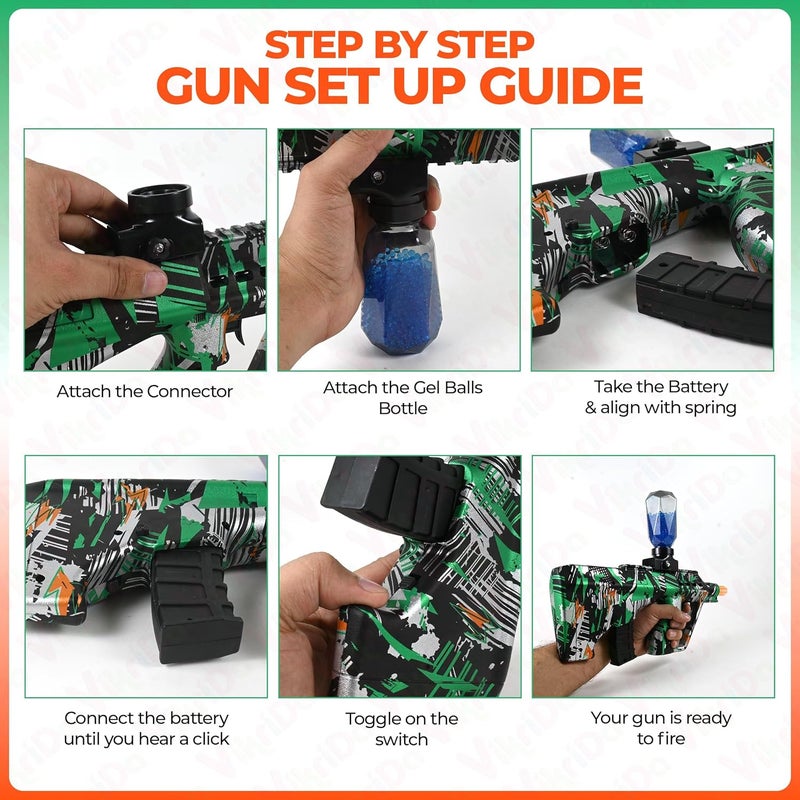 STEP BY STEP
GUN SET UP GUIDE

Attach the Connector

Attach the Gel Balls Bottle

Take the Battery & align with spring

Connect the battery until you hear a click

Toggle on the switch

Your gun is ready to fire