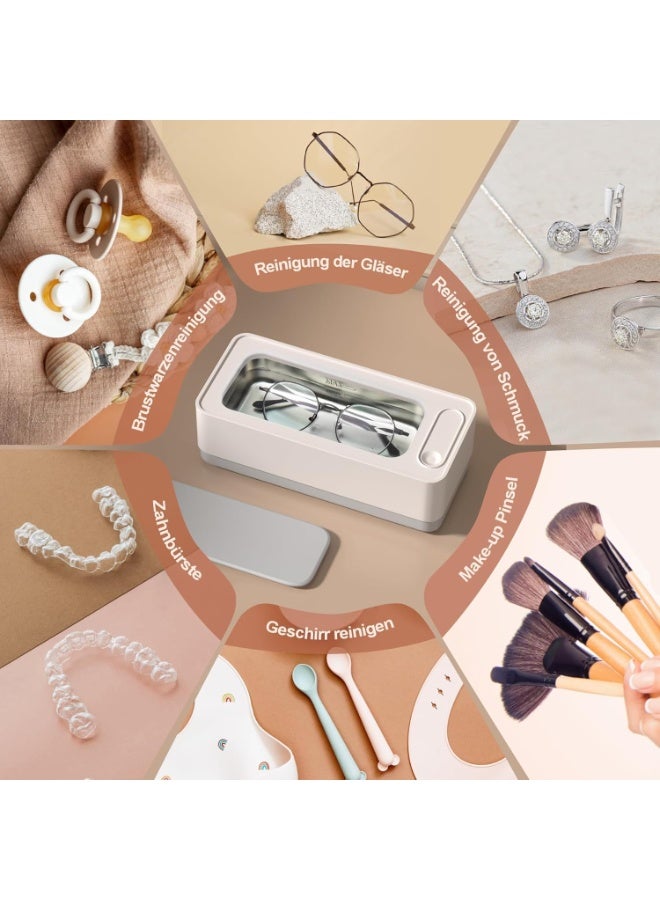 Reinigung der Gläser

Reinigung von Schmuck

Make-up Pinsel

Geschirr reinigen

Zahnbürste

Brustwarzenreinigung