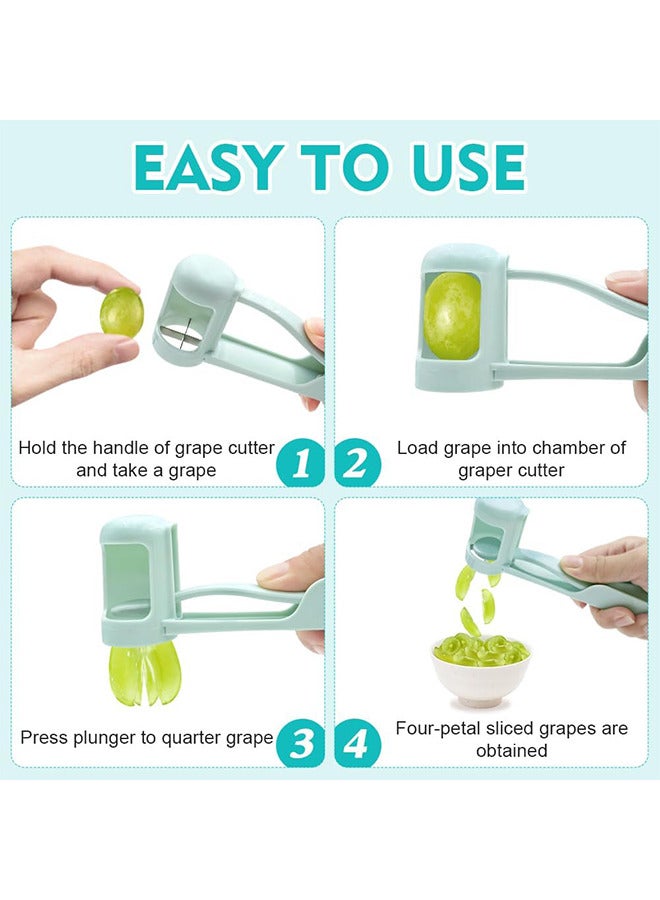 EASY TO USE

Hold the handle of grape cutter and take a grape

1

2

Load grape into chamber of graper cutter

Press plunger to quarter grape

3

4

Four-petal sliced grapes are obtained