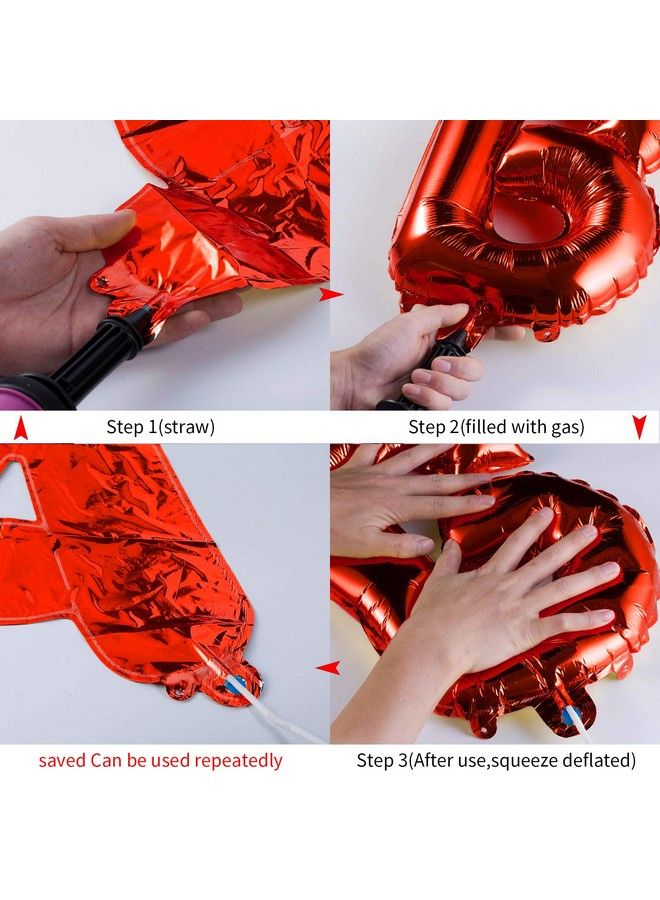 Step 1(straw)

Step 2(filled with gas)

saved Can be used repeatedly

Step 3(After use,squeeze deflated)