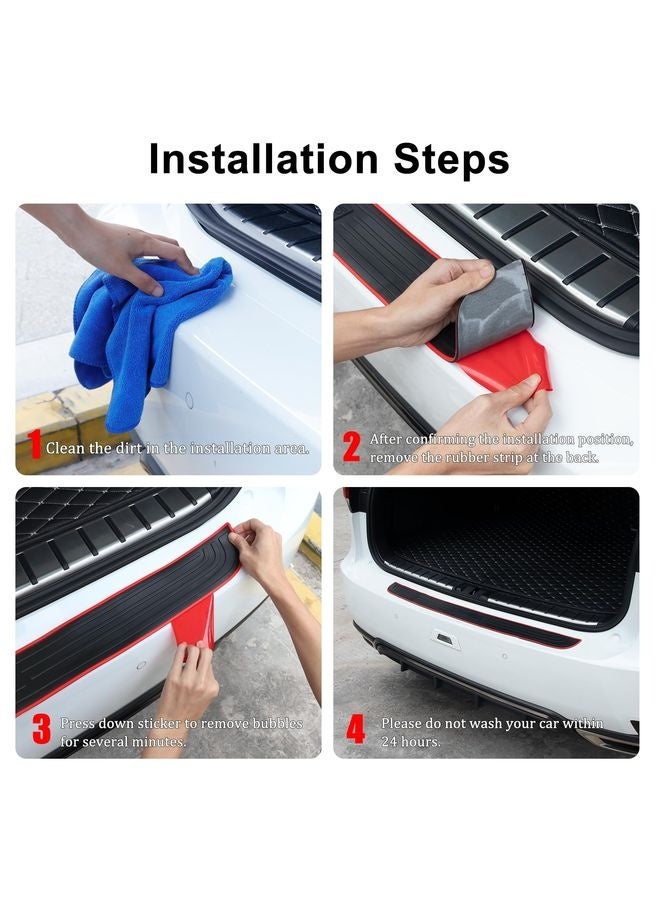 Installation Steps

1 Clean the dirt in the installation area.

2 After confirming the installation position, remove the rubber strip at the back.

3 Press down sticker to remove bubbles for several minutes.

4 Please do not wash your car within 24 hours.