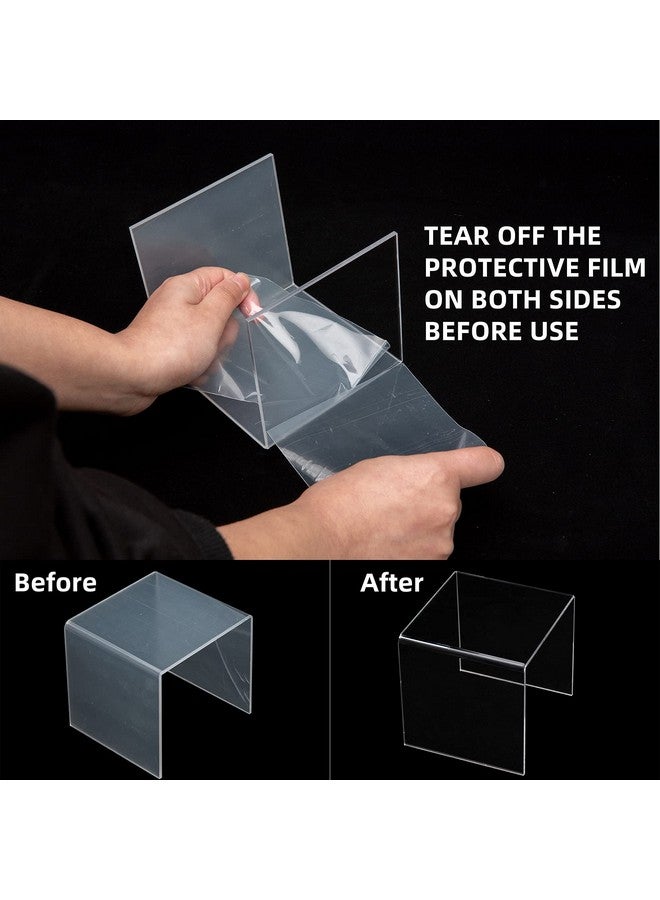 TEAR OFF THE PROTECTIVE FILM ON BOTH SIDES BEFORE USE

Before

After