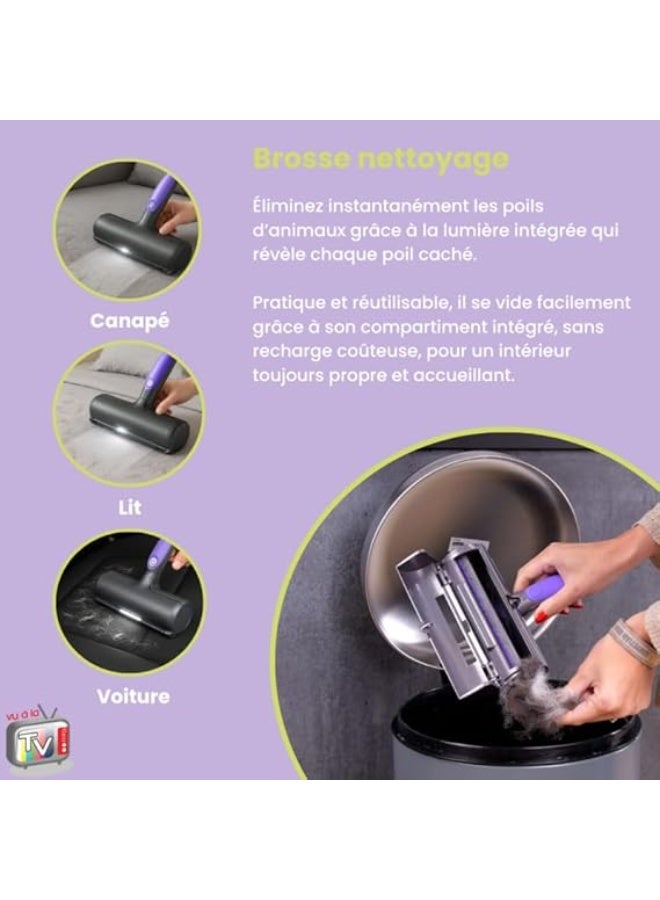 Brosse nettoyage

Éliminez instantanément les poils d'animaux grâce à la lumière intégrée qui révèle chaque poil caché.

Pratique et réutilisable, il se vide facilement grâce à son compartiment intégré, sans recharge coûteuse, pour un intérieur toujours propre et accueillant.

Canapé

Lit

Voiture

vu à la TV