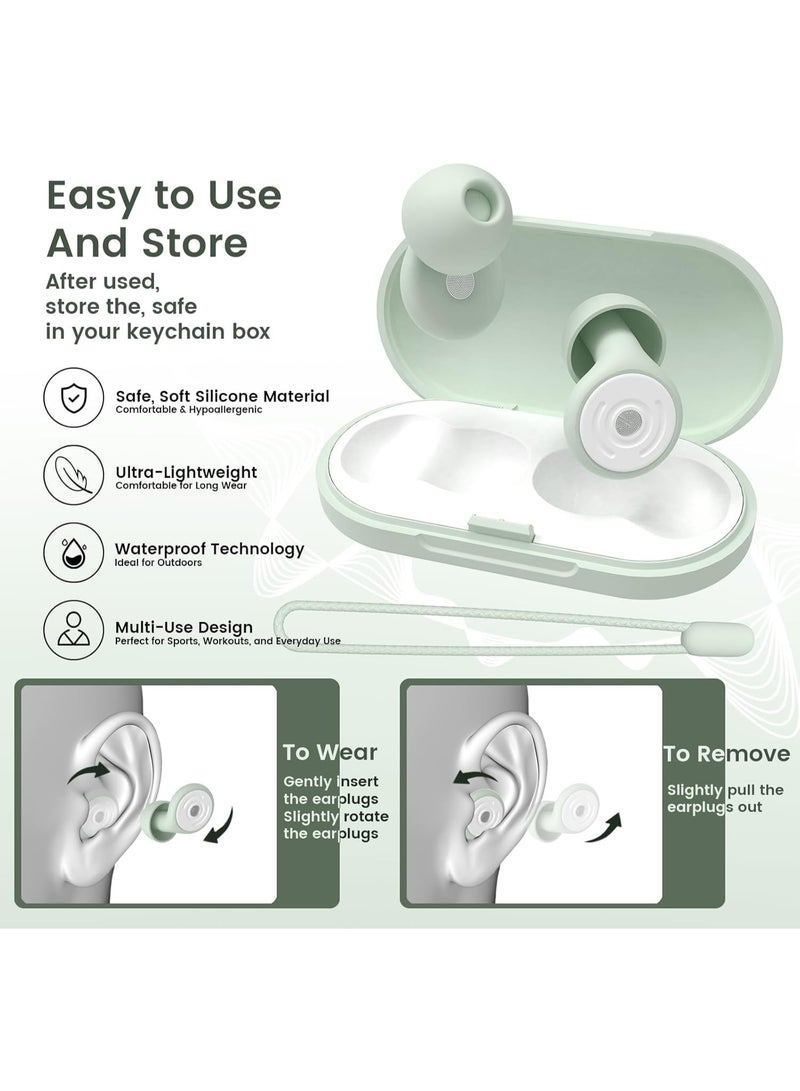 Easy to Use And Store

After used, store the, safe in your keychain box

Safe, Soft Silicone Material
Comfortable & Hypoallergenic

Ultra-Lightweight
Comfortable for Long Wear

Waterproof Technology
Ideal for Outdoors

Multi-Use Design
Perfect for Sports, Workouts, and Everyday Use

To Wear
Gently insert the earplugs
Slightly rotate the earplugs

To Remove
Slightly pull the earplugs out