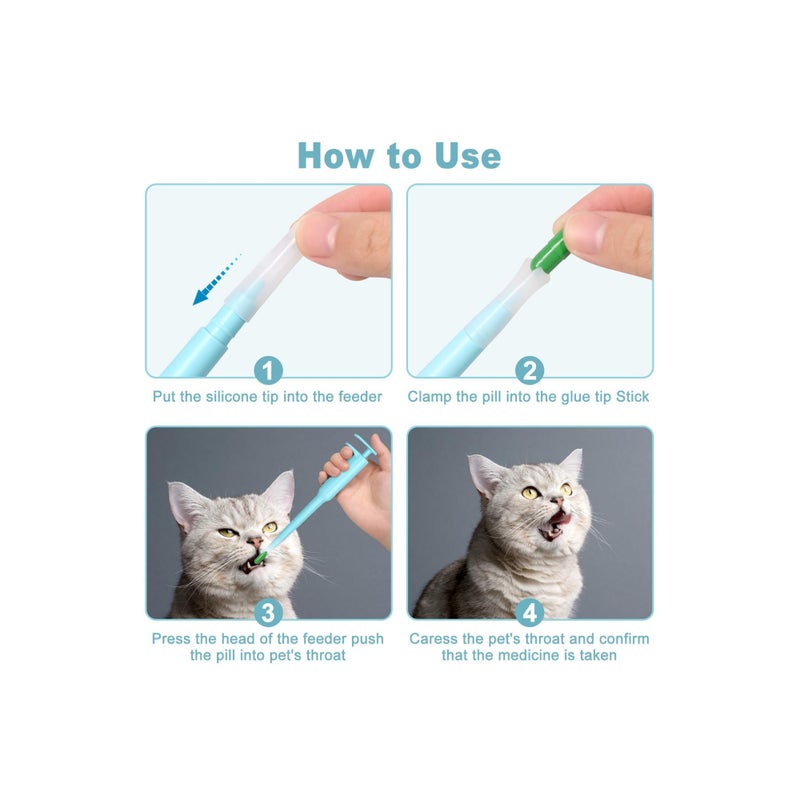 How to Use

1
Put the silicone tip into the feeder

2
Clamp the pill into the glue tip Stick

3
Press the head of the feeder push the pill into pet's throat

4
Caress the pet's throat and confirm that the medicine is taken