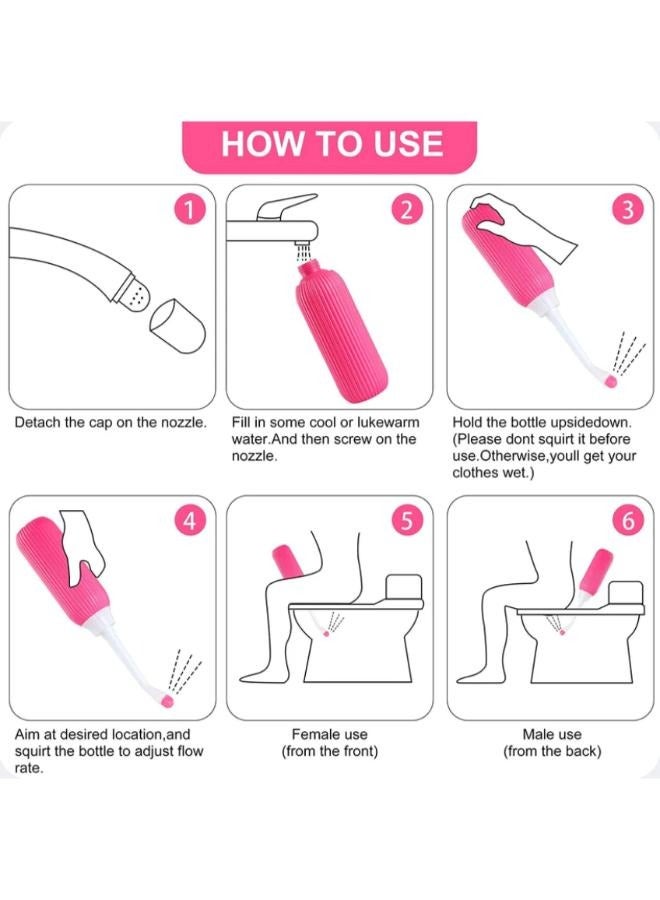 HOW TO USE

1

Detach the cap on the nozzle.

2

Fill in some cool or lukewarm water.And then screw on the nozzle.

3

Hold the bottle upsidedown. (Please dont squirt it before use.Otherwise,youll get your clothes wet.)

4

Aim at desired location,and squirt the bottle to adjust flow rate.

5

Female use (from the front)

6

Male use (from the back)