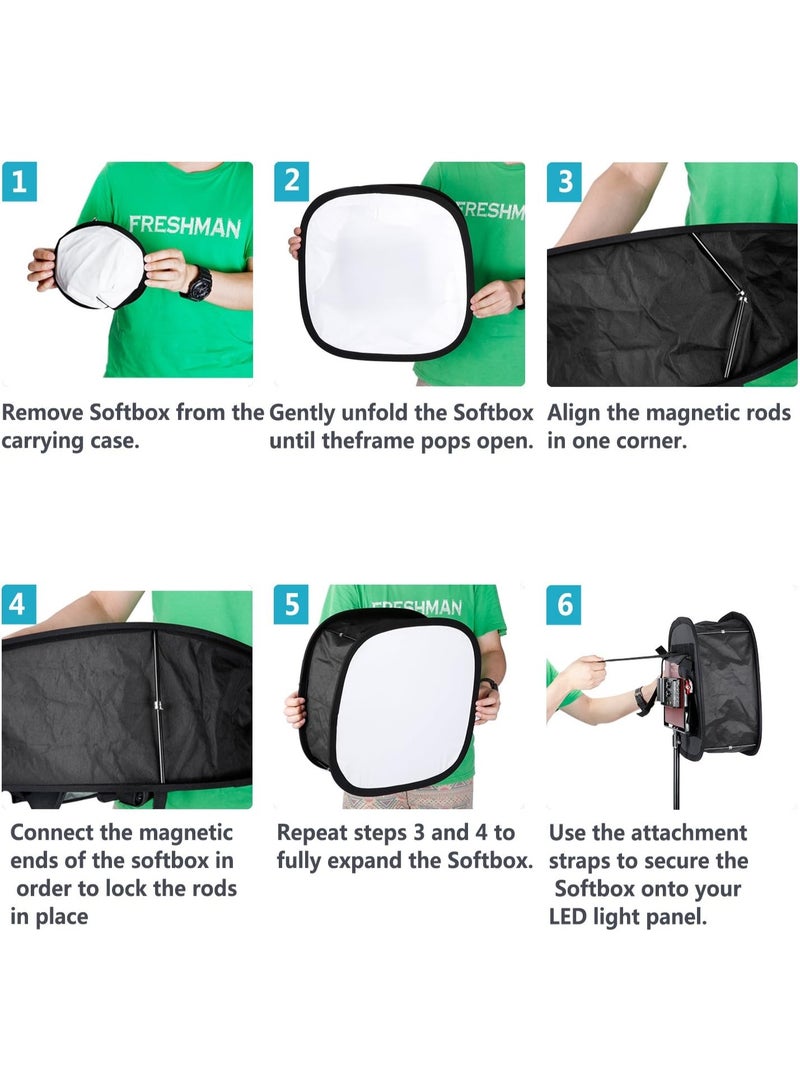 1

FRESHMAN

Remove Softbox from the carrying case.

2

FRESHM

Gently unfold the Softbox until theframe pops open.

3

Align the magnetic rods in one corner.

4

Connect the magnetic ends of the softbox in order to lock the rods in place

5

FRESHMAN

Repeat steps 3 and 4 to fully expand the Softbox.

6

Use the attachment straps to secure the Softbox onto your LED light panel.