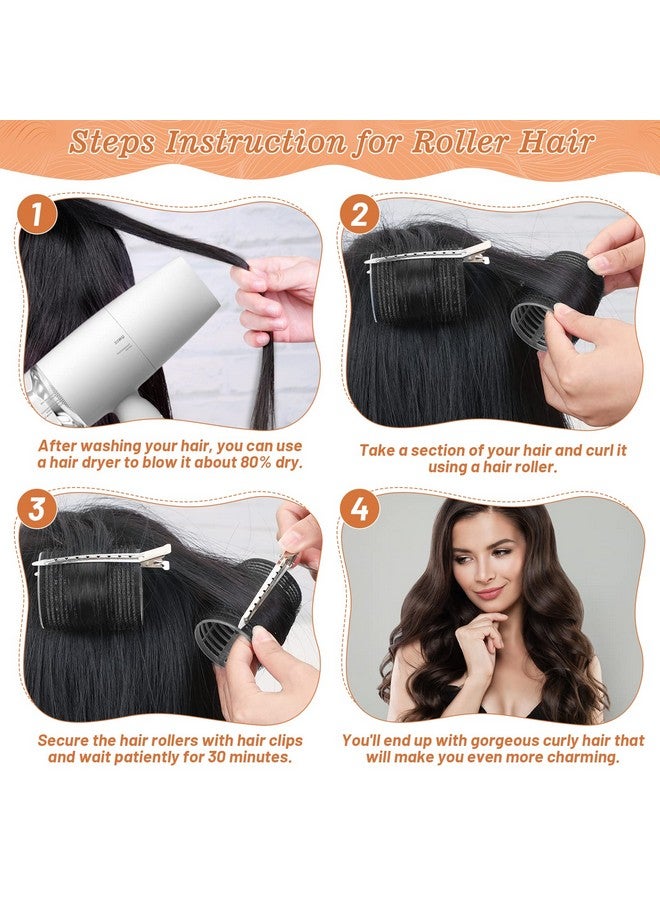 Steps Instruction for Roller Hair

1

After washing your hair, you can use a hair dryer to blow it about 80% dry.

2

Take a section of your hair and curl it using a hair roller.

3

Secure the hair rollers with hair clips and wait patiently for 30 minutes.

4

You'll end up with gorgeous curly hair that will make you even more charming.