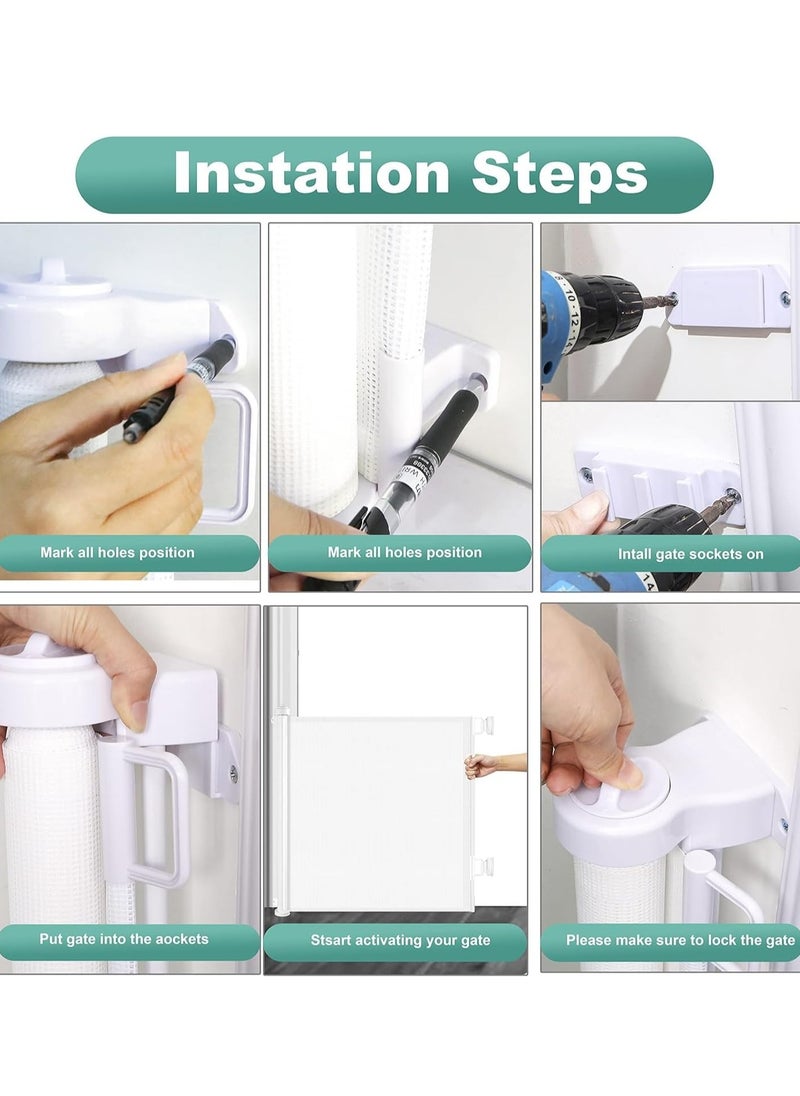 Instation Steps

Mark all holes position

Mark all holes position

Intall gate sockets on

Put gate into the aockets

Stsart activating your gate

Please make sure to lock the gate