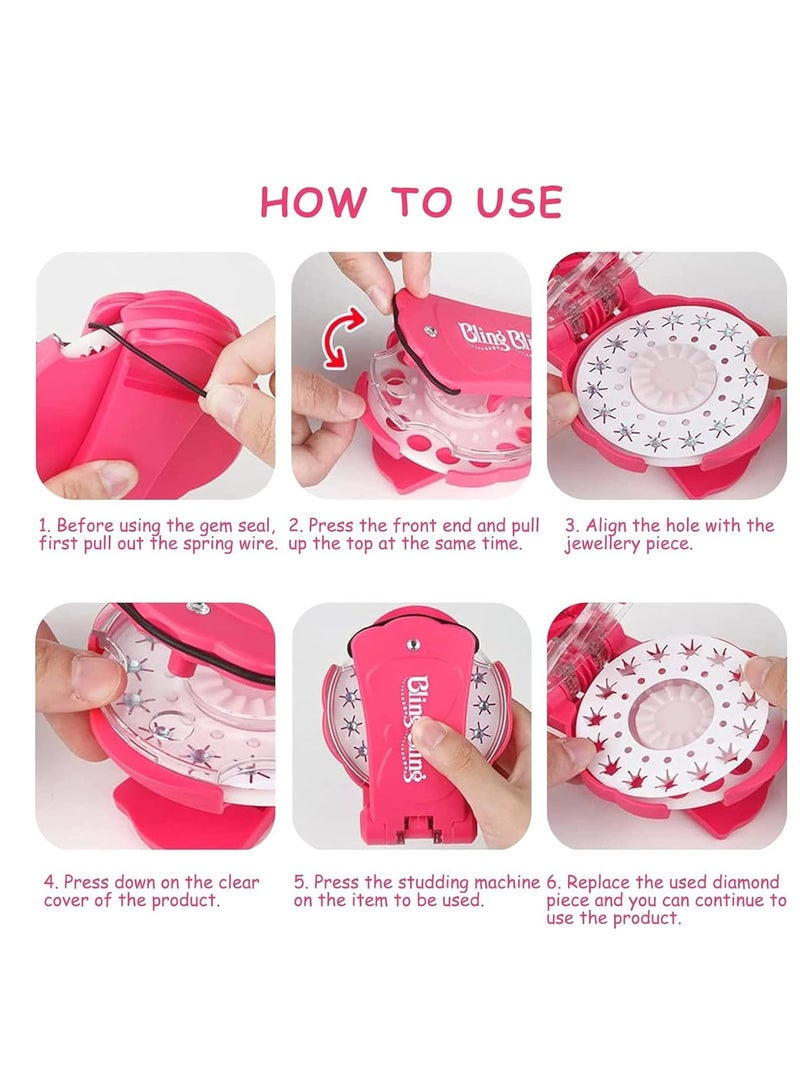 HOW TO USE

Bling Bling

1. Before using the gem seal, first pull out the spring wire.

2. Press the front end and pull up the top at the same time.

3. Align the hole with the jewellery piece.

Bling Bling

4. Press down on the clear cover of the product.

5. Press the studding machine on the item to be used.

6. Replace the used diamond piece and you can continue to use the product.