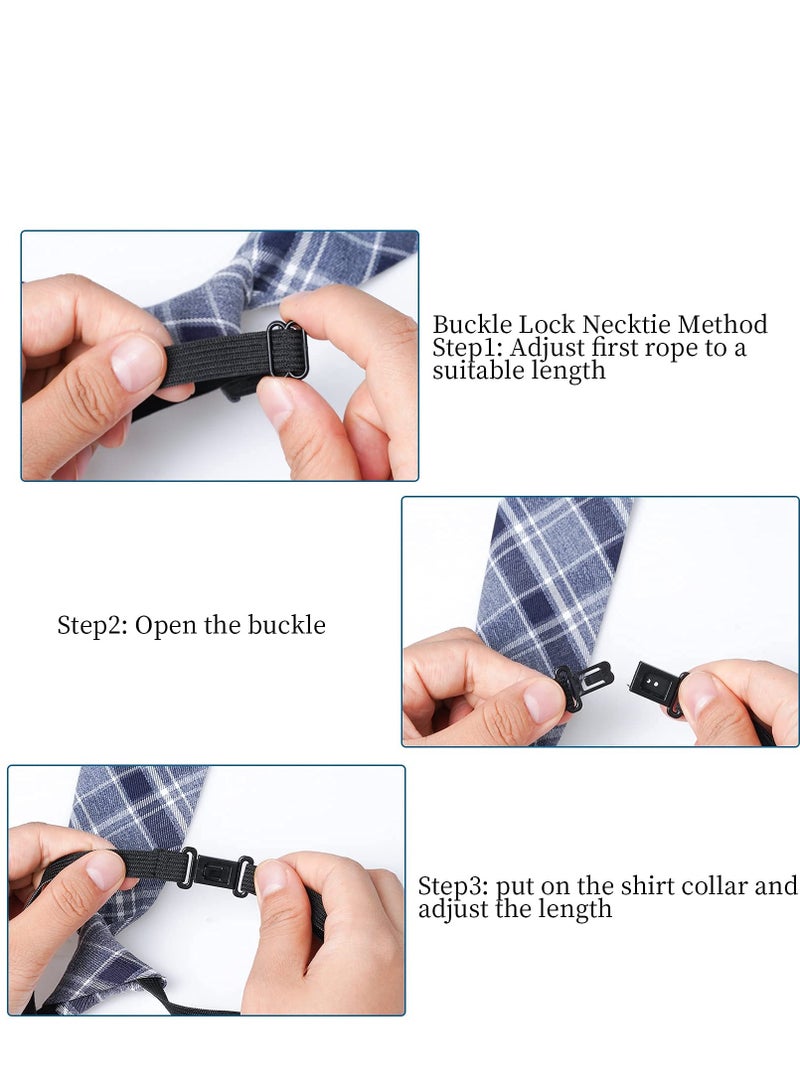 Buckle Lock Necktie Method
Step1: Adjust first rope to a suitable length

Step2: Open the buckle

Step3: put on the shirt collar and adjust the length